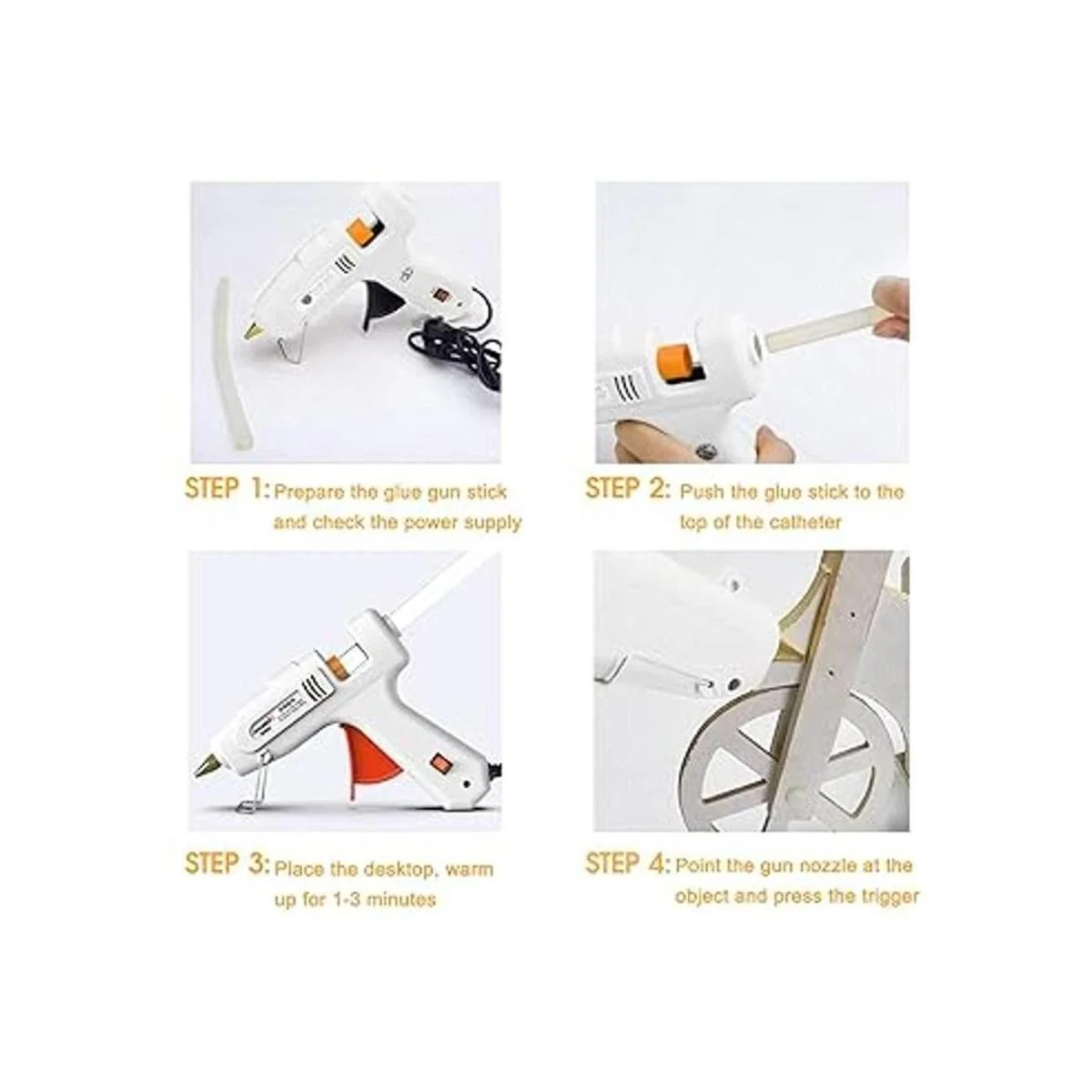 STEP 1: Prepare the glue gun stick and check the power supply

STEP 2: Push the glue stick to the top of the catheter

STEP 3: Place the desktop, warm up for 1-3 minutes

STEP 4: Point the gun nozzle at the object and press the trigger