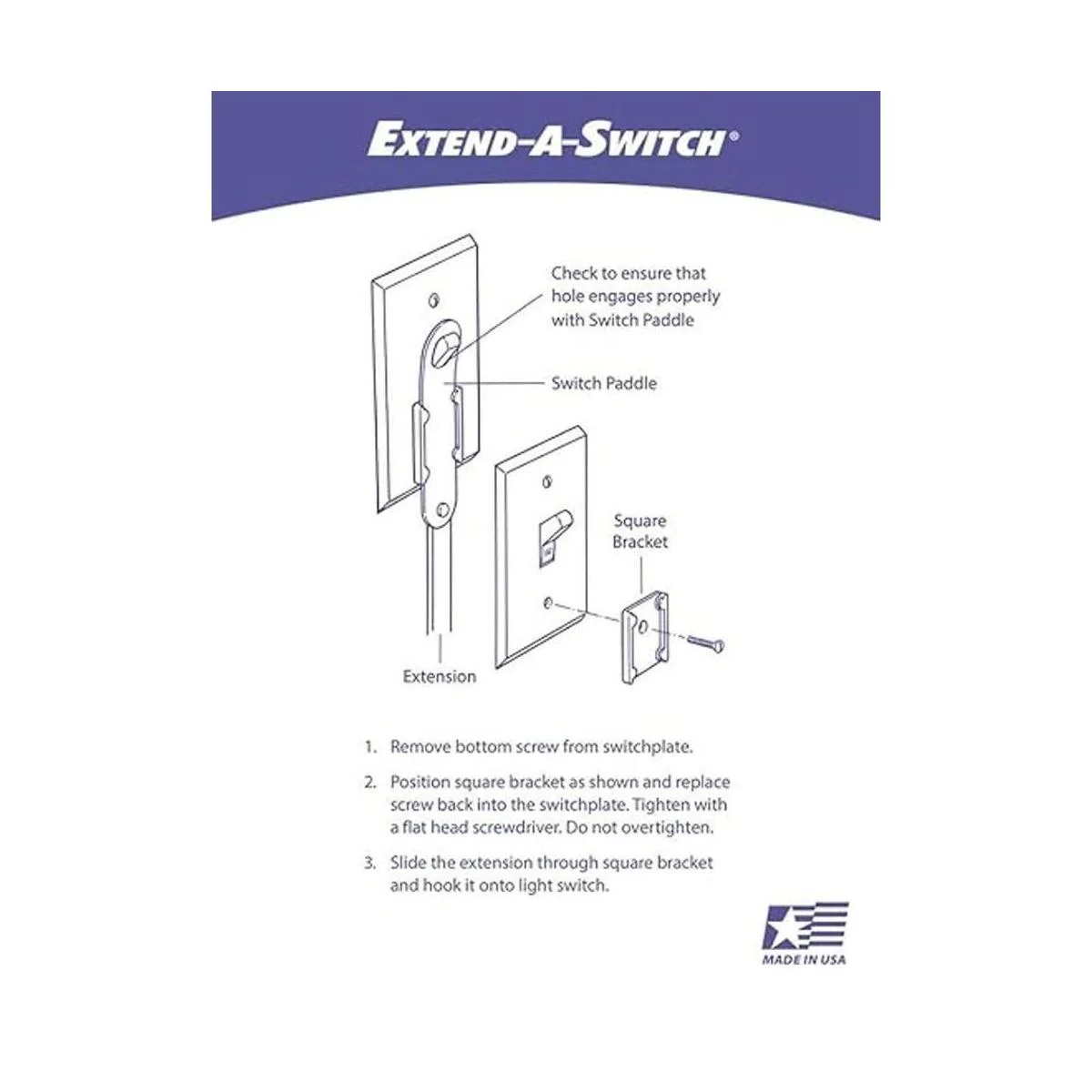 EXTEND-A-SWITCH®

Check to ensure that hole engages properly with Switch Paddle

Switch Paddle

Square Bracket

Extension

1. Remove bottom screw from switchplate.

2. Position square bracket as shown and replace screw back into the switchplate. Tighten with a flat head screwdriver. Do not overtighten.

3. Slide the extension through square bracket and hook it onto light switch.

MADE IN USA