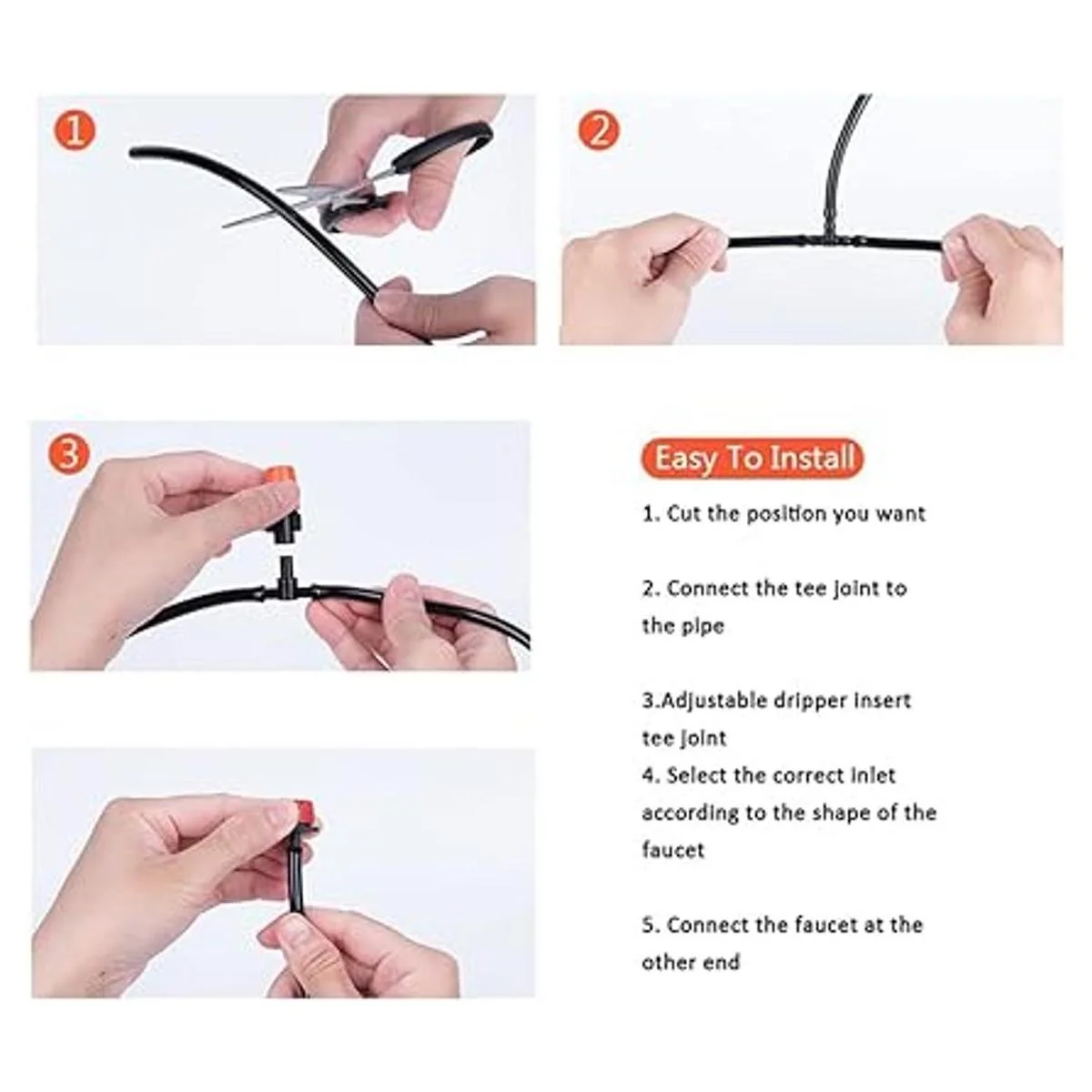 1

2

3

Easy To Install

1. Cut the position you want

2. Connect the tee joint to the pipe

3.Adjustable dripper insert tee joint

4. Select the correct inlet according to the shape of the faucet

5. Connect the faucet at the other end