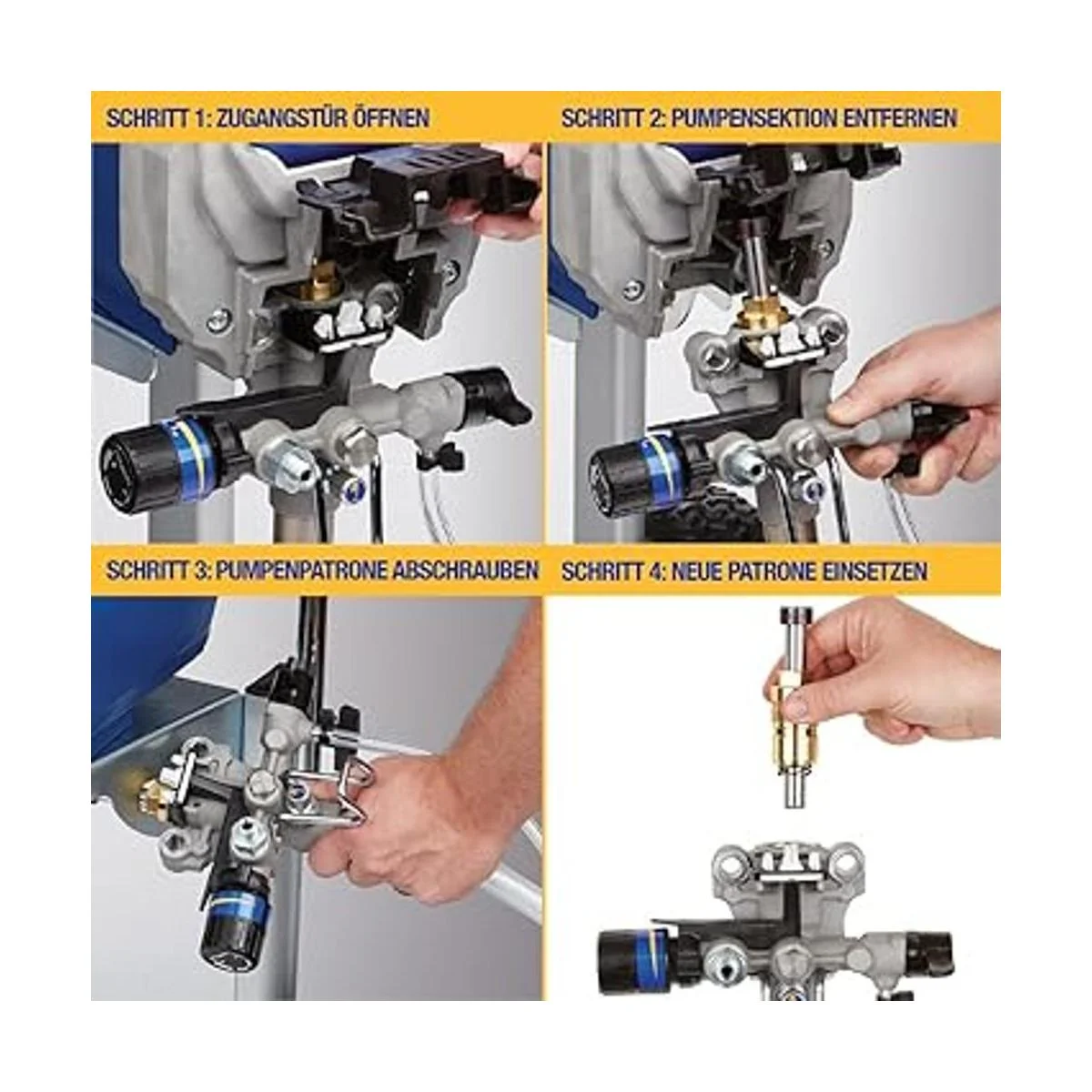 SCHRITT 1: ZUGANGSTÜR ÖFFNEN

SCHRITT 2: PUMPENSEKTION ENTFERNEN

SCHRITT 3: PUMPENPATRONE ABSCHRAUBEN

SCHRITT 4: NEUE PATRONE EINSETZEN