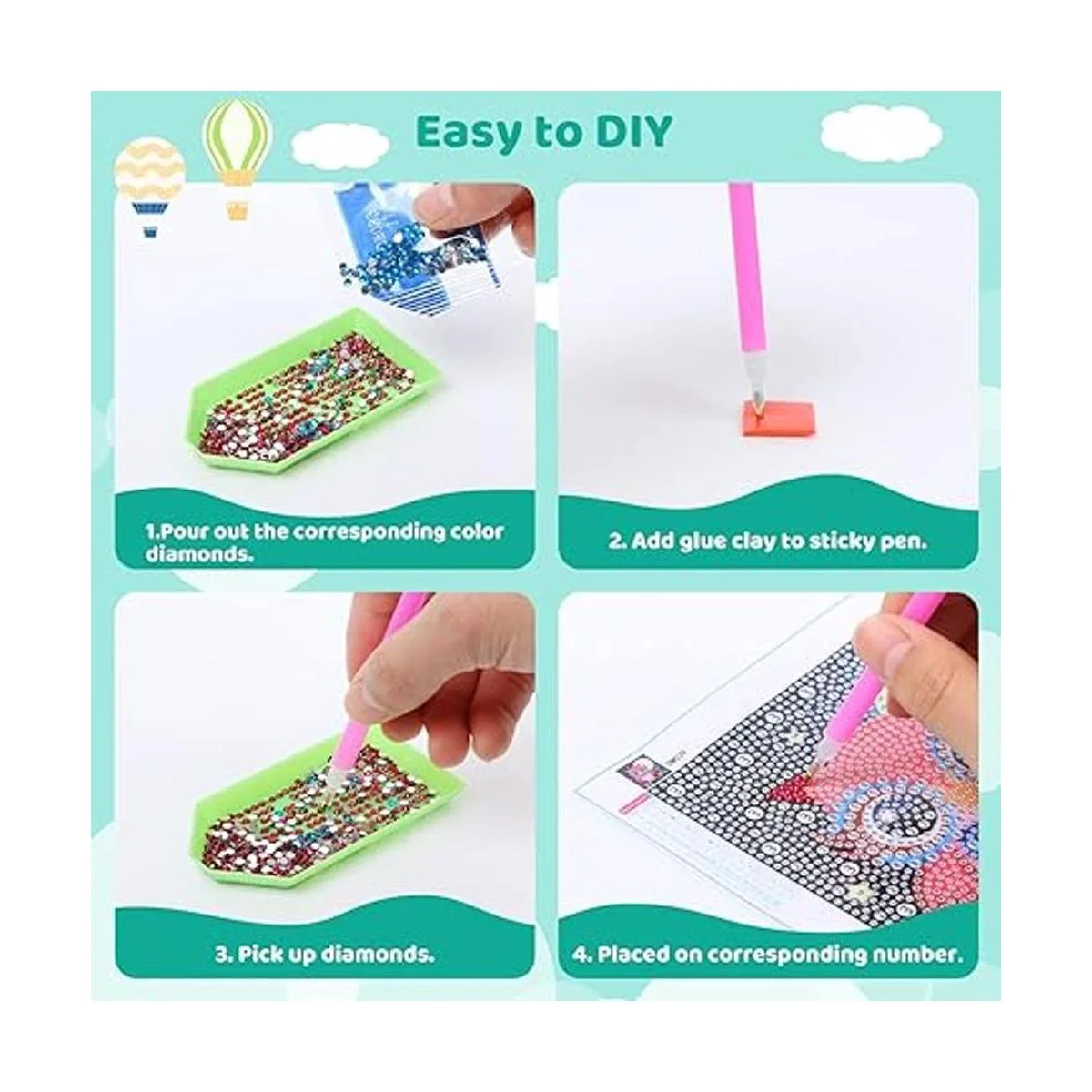 Easy to DIY

1.Pour out the corresponding color diamonds.

2. Add glue clay to sticky pen.

3. Pick up diamonds.

4. Placed on corresponding number.