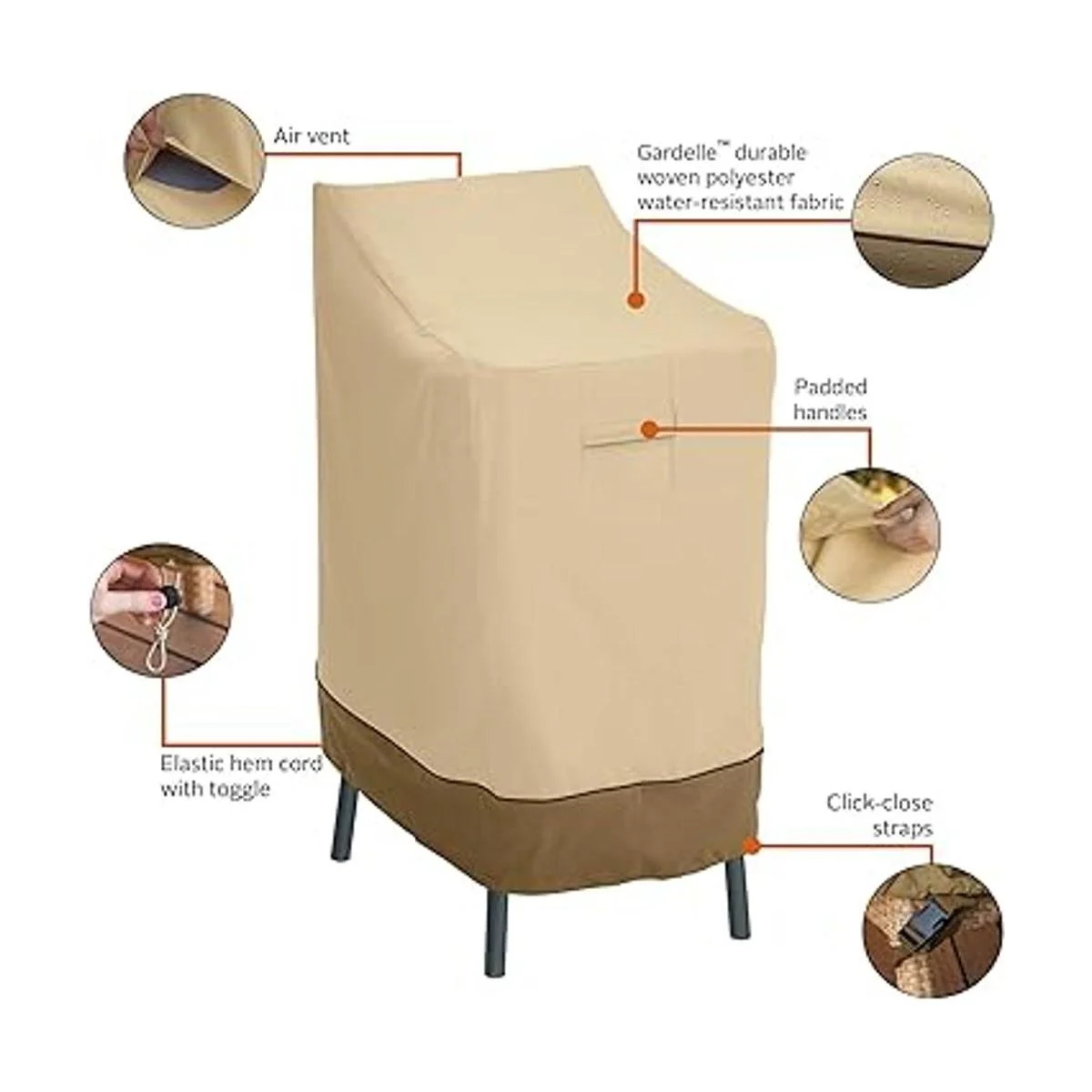 Air vent

Gardelle™ durable woven polyester water-resistant fabric

Padded handles

Elastic hem cord with toggle

Click-close straps