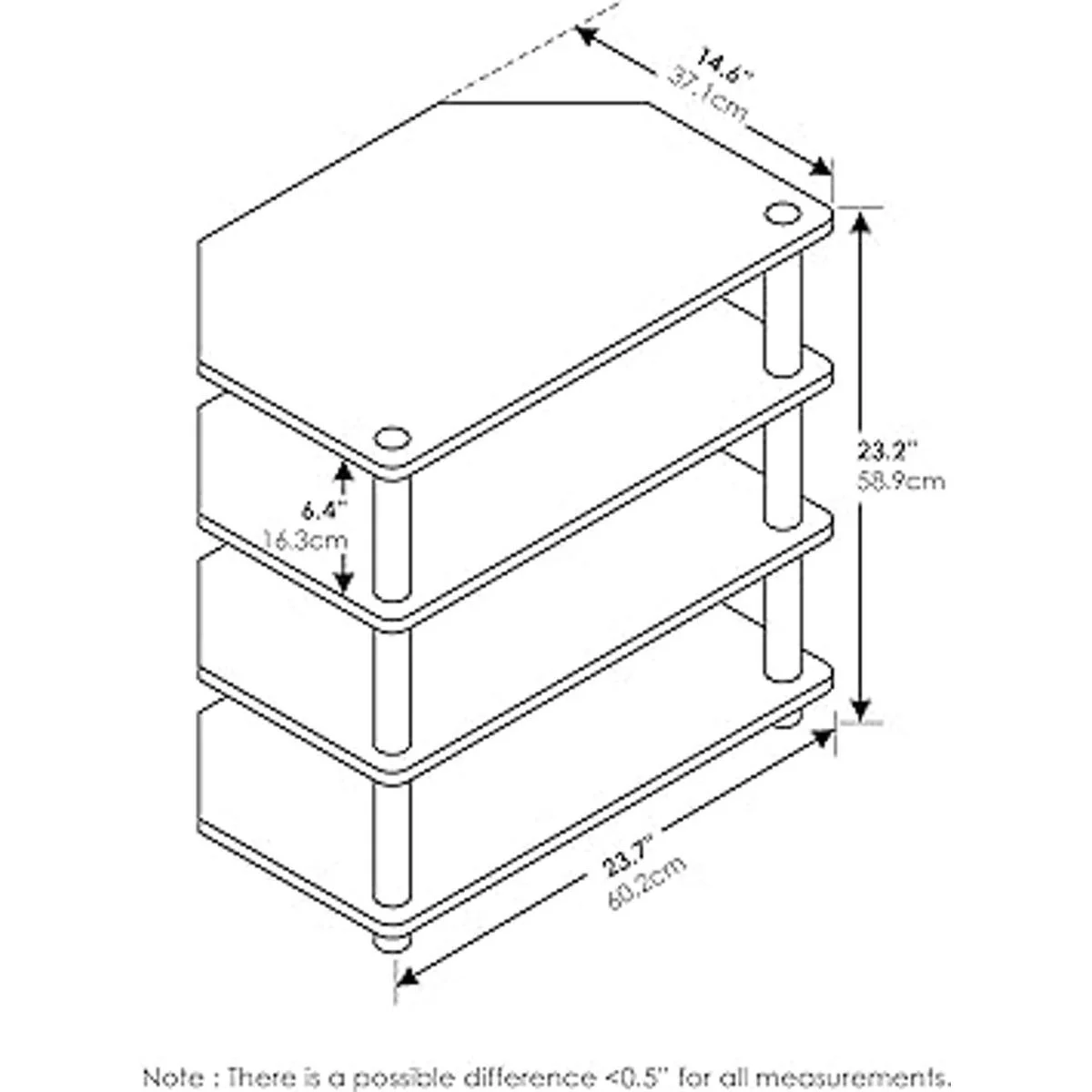 14.6"
37.1cm

23.2"
58.9cm

6.4"
16.3cm

23.7"
60.2cm

Note : There is a possible difference <0.5" for all measurements.