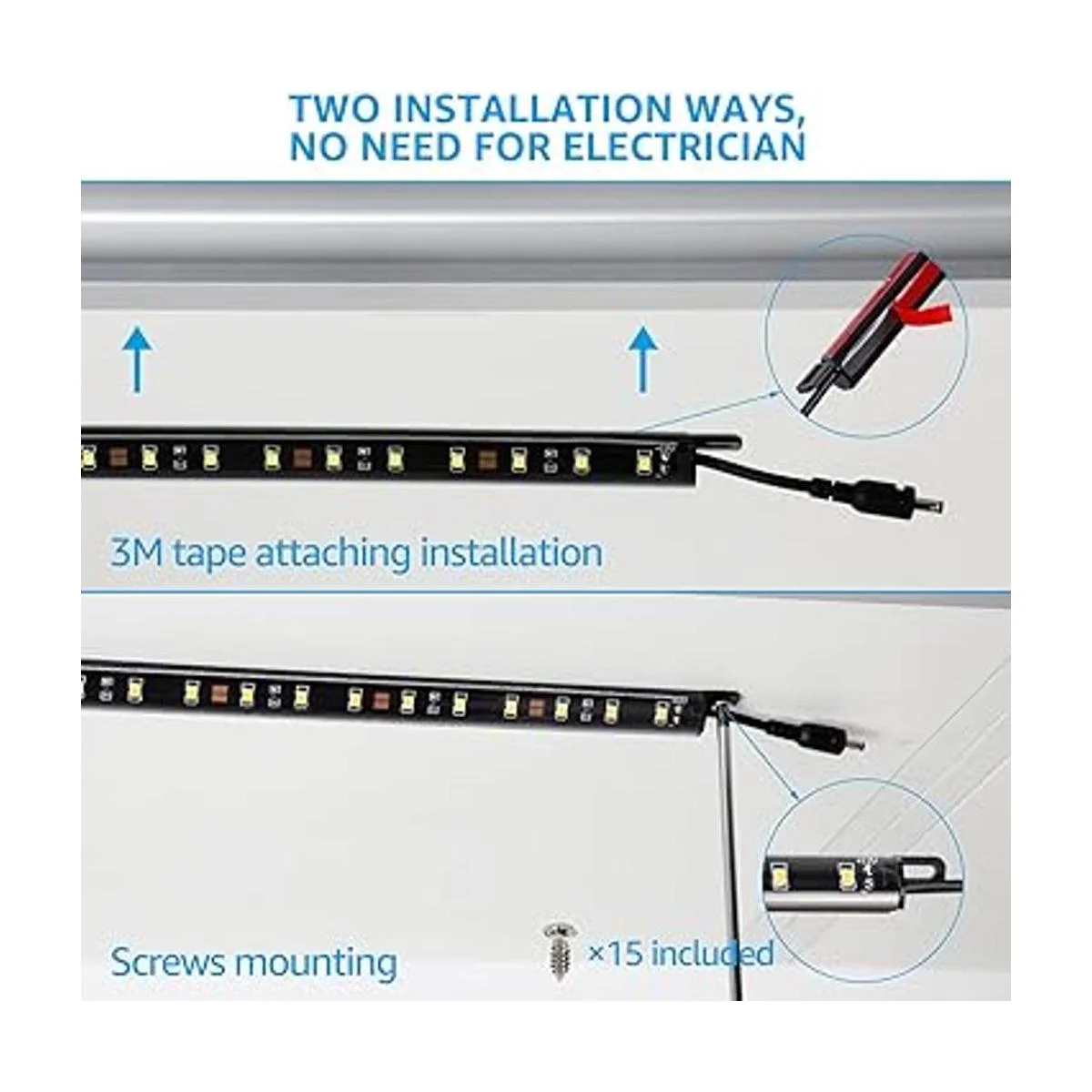 TWO INSTALLATION WAYS,
NO NEED FOR ELECTRICIAN

3M tape attaching installation

Screws mounting

×15 included