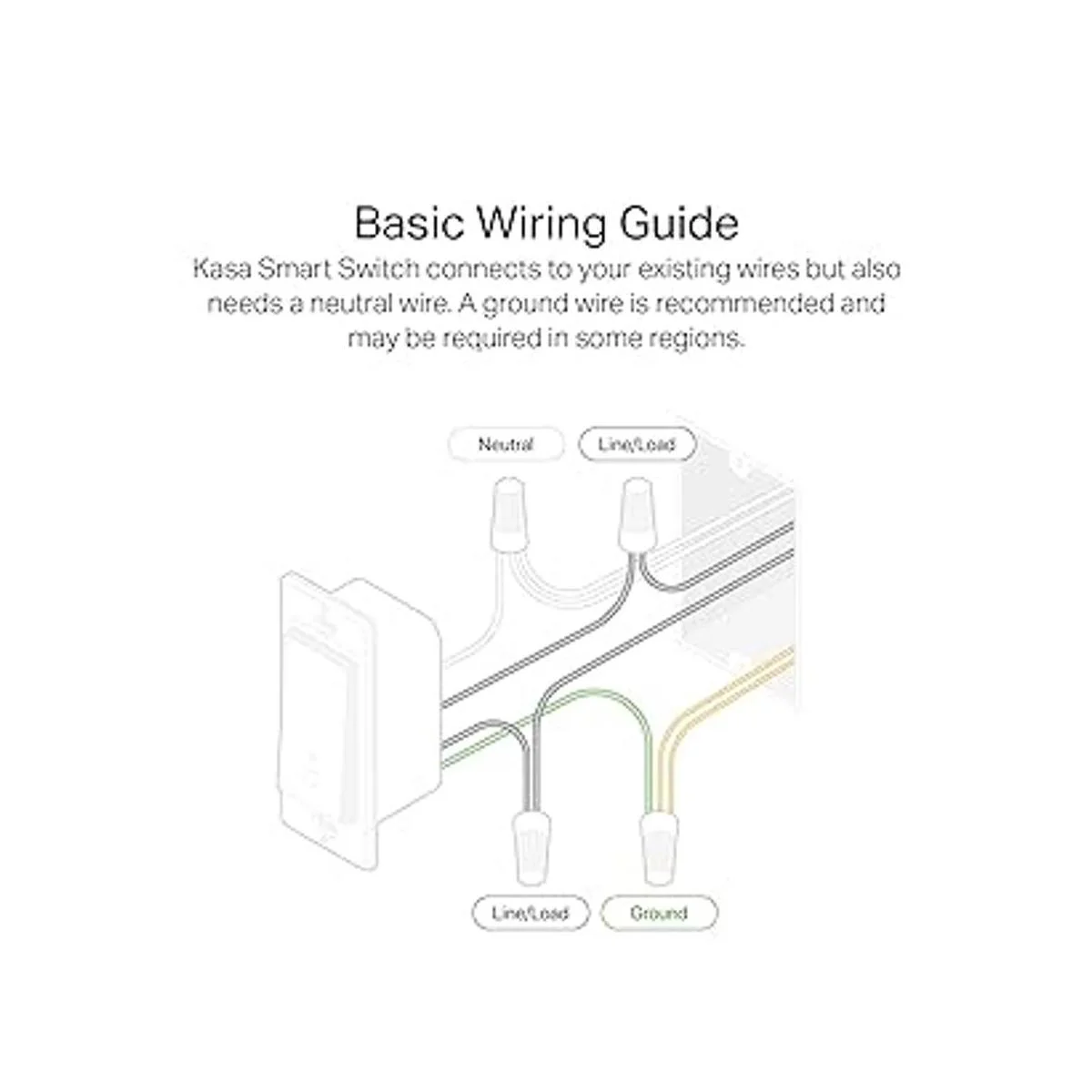 Basic Wiring Guide

Kasa Smart Switch connects to your existing wires but also needs a neutral wire. A ground wire is recommended and may be required in some regions.

Neutral

Line/Load

Line/Load

Ground