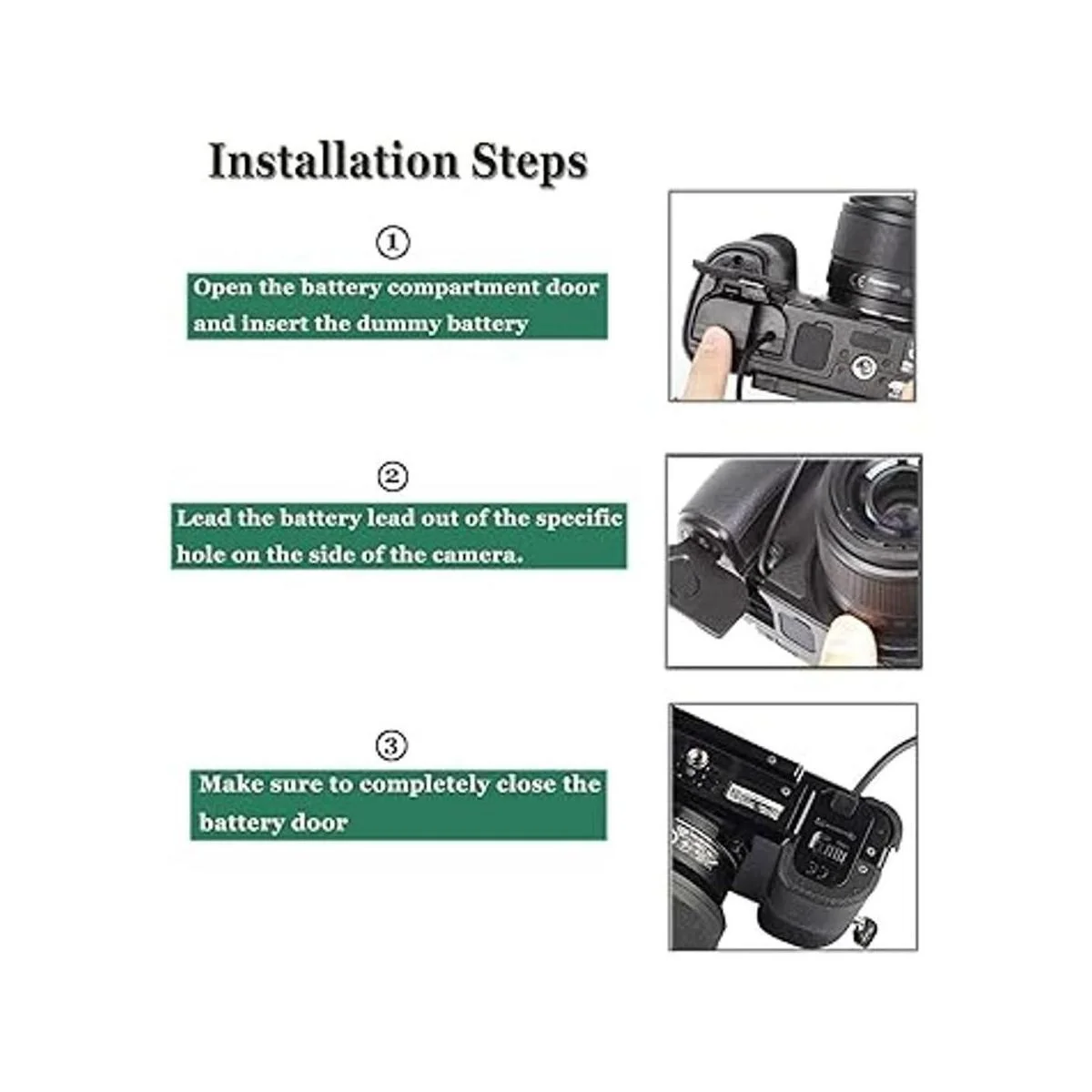 Installation Steps

①

Open the battery compartment door and insert the dummy battery

②

Lead the battery lead out of the specific hole on the side of the camera.

③

Make sure to completely close the battery door