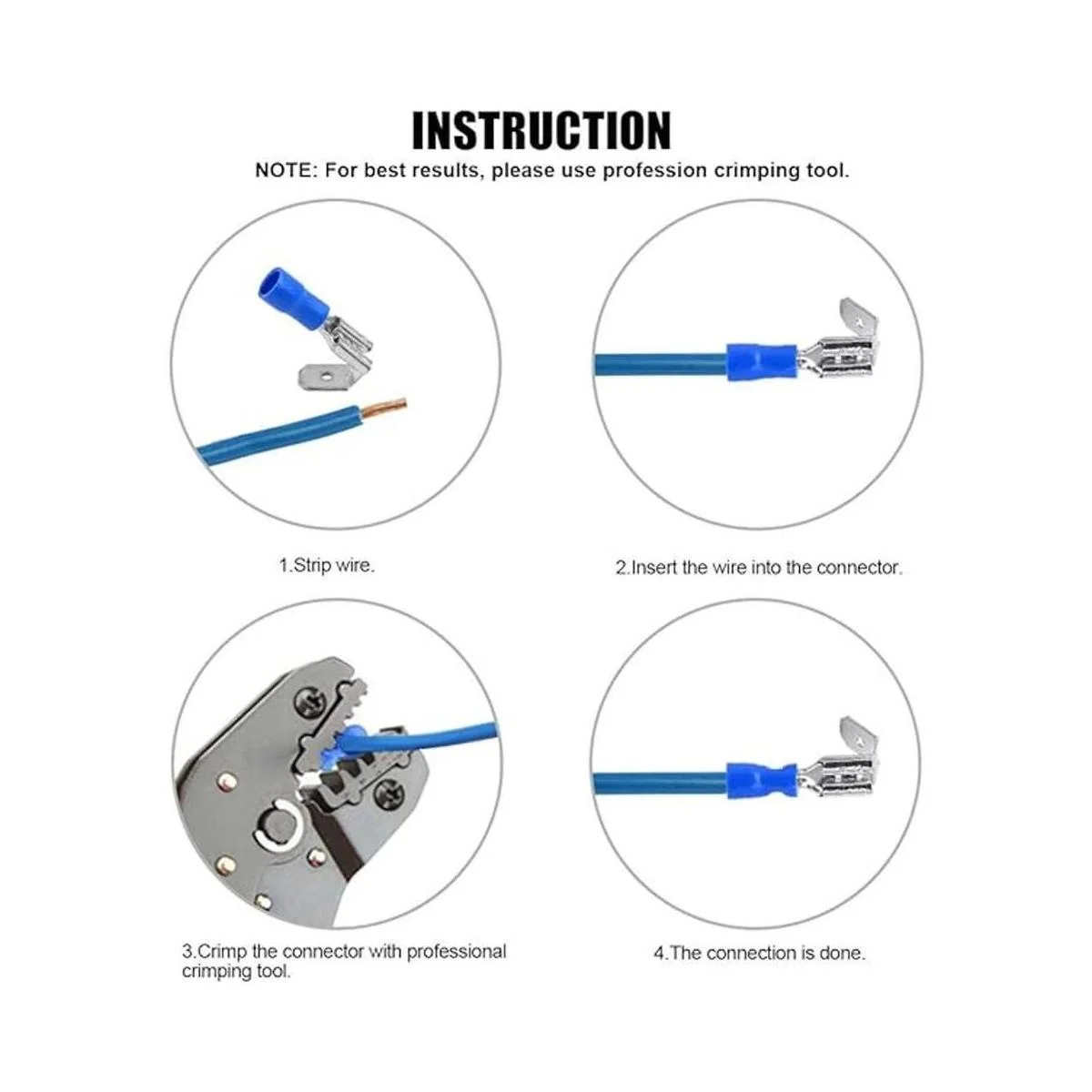 INSTRUCTION

NOTE: For best results, please use profession crimping tool.

1.Strip wire.

2.Insert the wire into the connector.

3.Crimp the connector with professional crimping tool.

4.The connection is done.