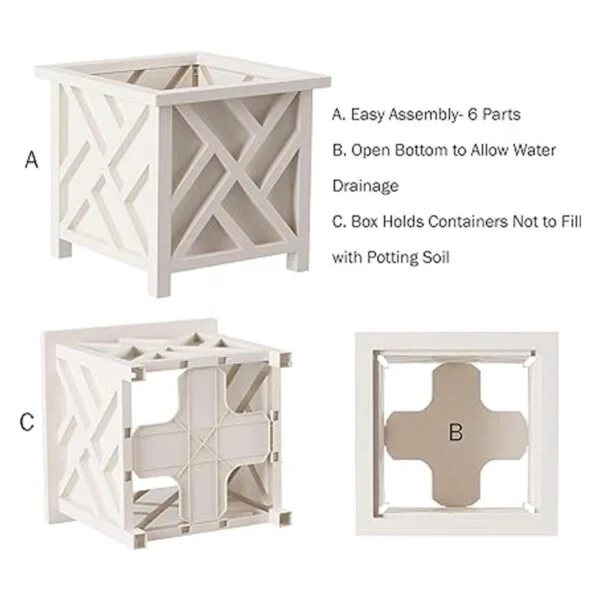 A

A. Easy Assembly- 6 Parts

B. Open Bottom to Allow Water Drainage

C. Box Holds Containers Not to Fill with Potting Soil

C

B