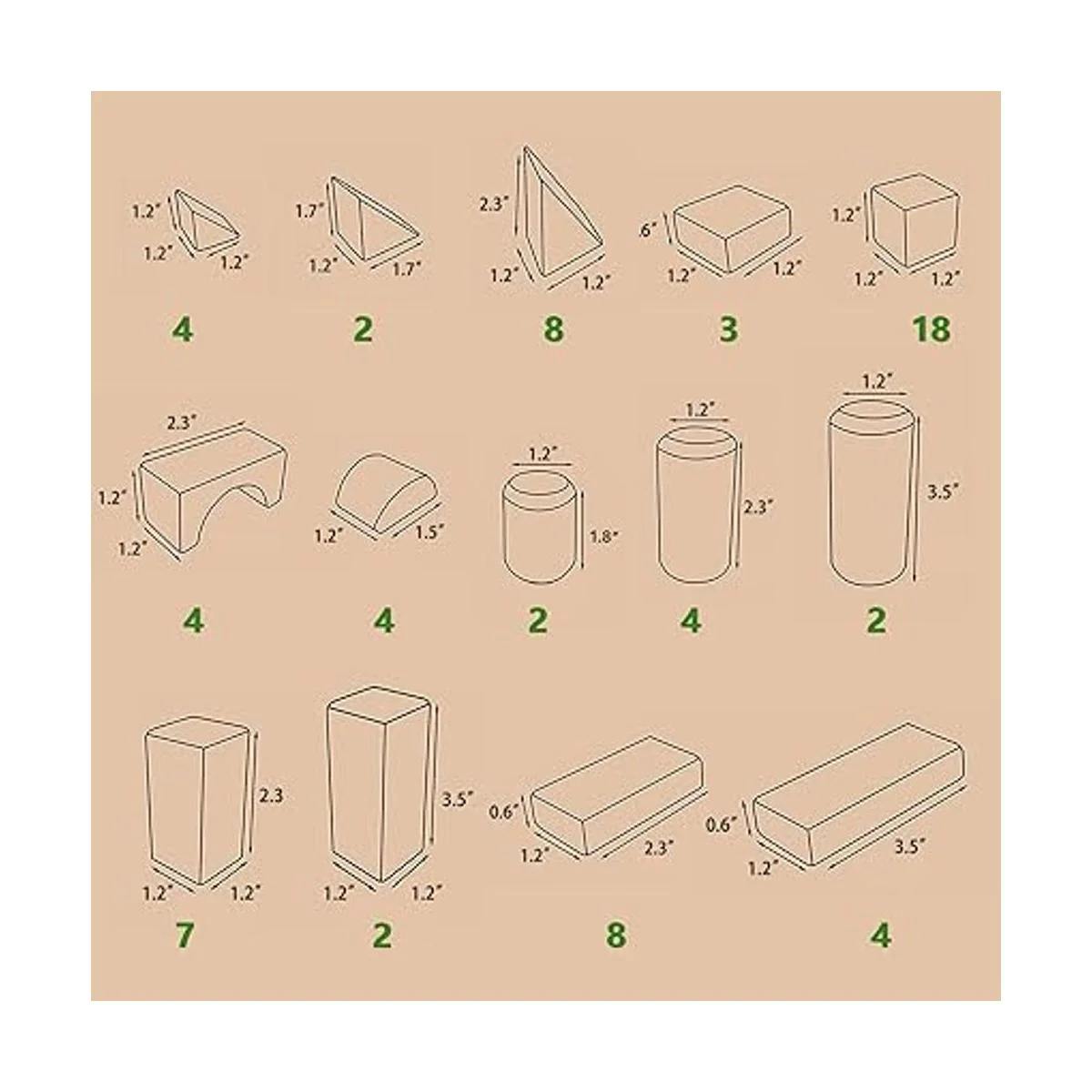 1.2″
1.2″
1.2″
4

1.7″
1.2″
1.7″
2

2.3″
1.2″
1.2″
8

.6″
1.2″
1.2″
3

1.2″
1.2″
1.2″
18

2.3″
1.2″
1.2″
4

1.2″
1.5″
4

1.2″
1.8″
2

1.2″
2.3″
4

1.2″
3.5″
2

2.3
1.2″
1.2″
7

3.5″
1.2″
1.2″
2

0.6″
1.2″
2.3″
8

0.6″
1.2″
3.5″
4