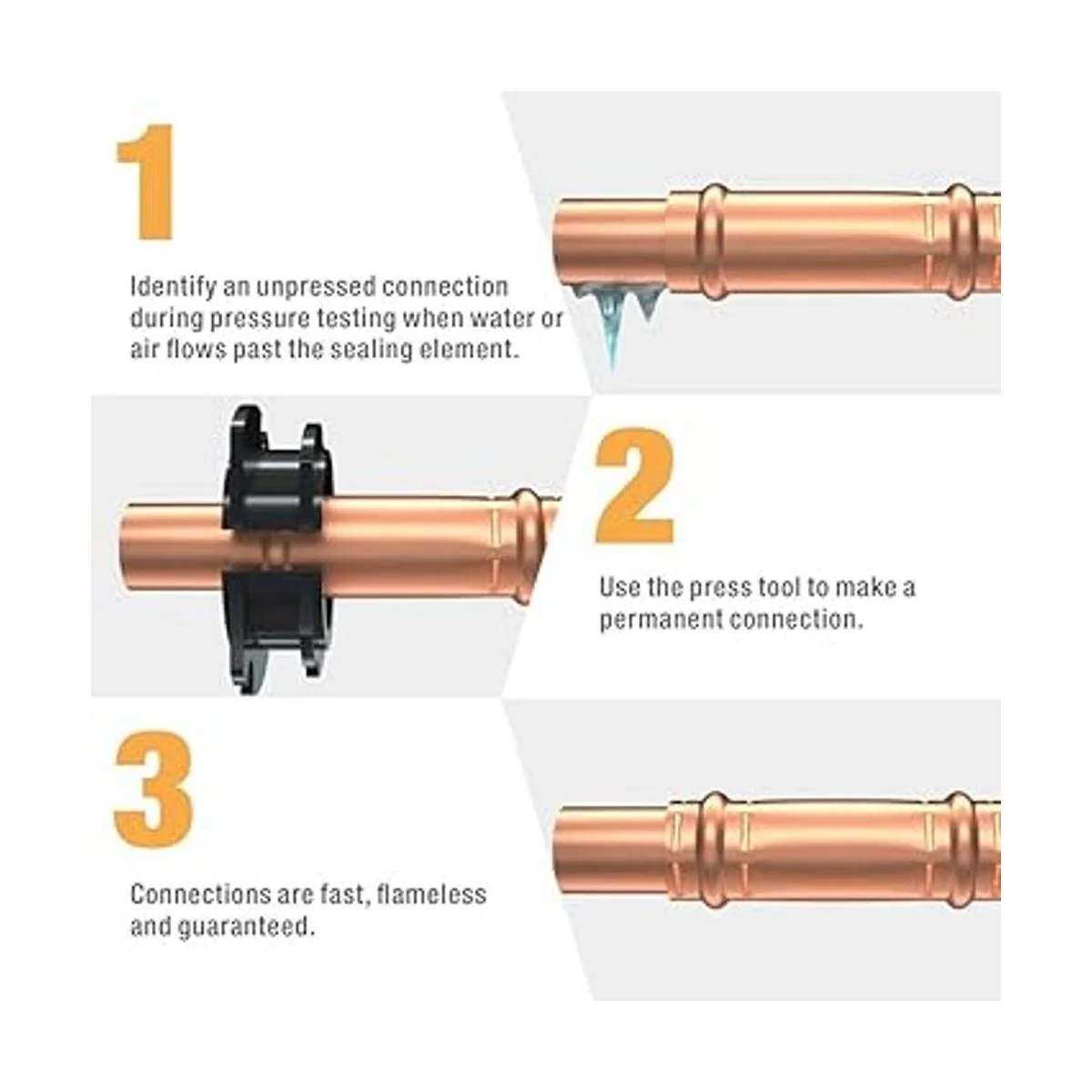 1

Identify an unpressed connection during pressure testing when water or air flows past the sealing element.

2

Use the press tool to make a permanent connection.

3

Connections are fast, flameless and guaranteed.