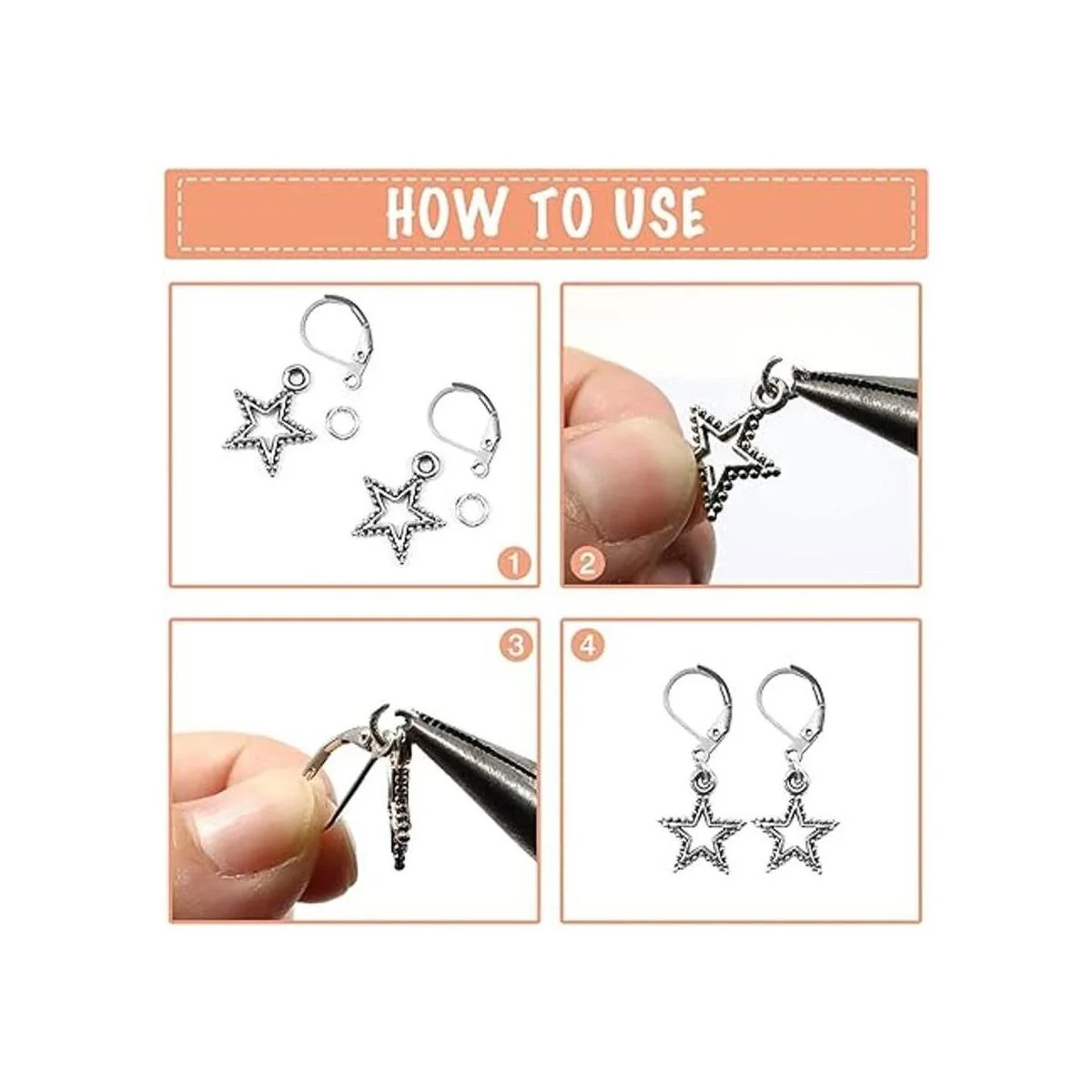 HOW TO USE

1

2

3

4