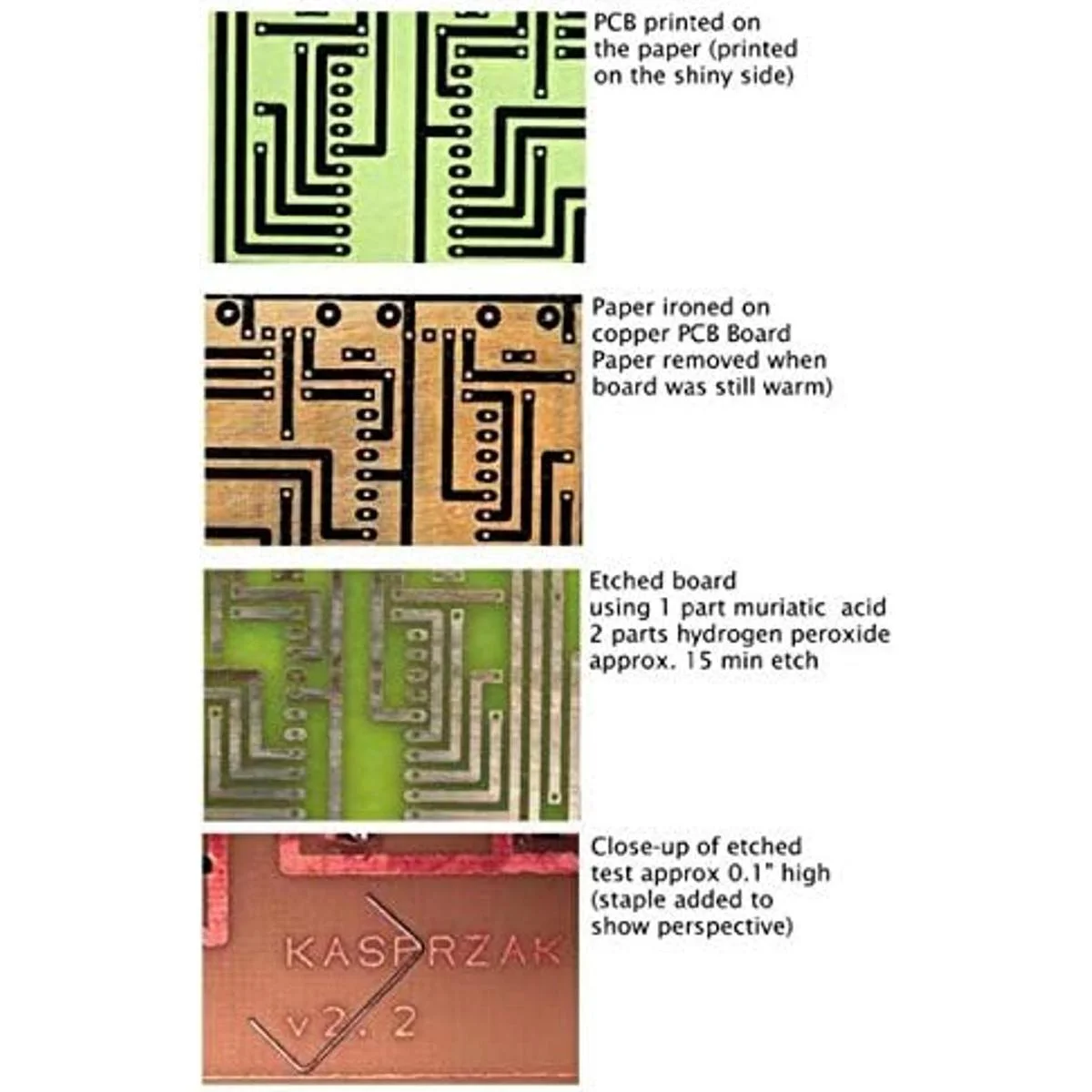 PCB printed on the paper (printed on the shiny side)

Paper ironed on copper PCB Board Paper removed when board was still warm)

Etched board using 1 part muriatic acid 2 parts hydrogen peroxide approx. 15 min etch

Close-up of etched test approx 0.1" high (staple added to show perspective)

KASPRZAK

v2.2