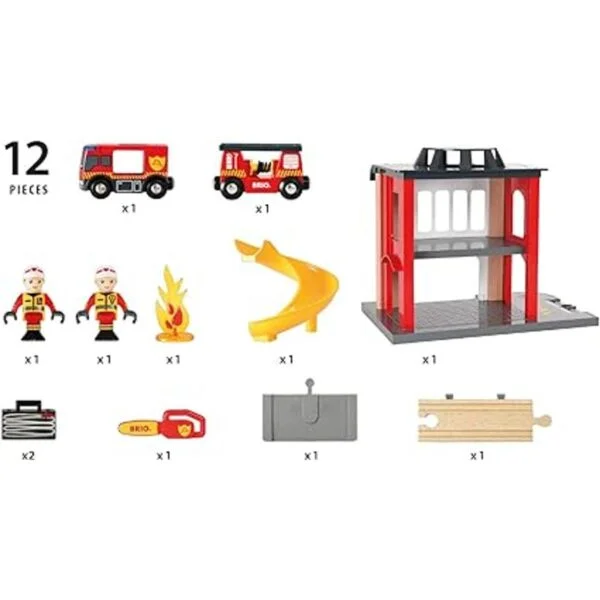 12
PIECES

x1

BRIO

x1

x1

x1

x1

x1

x1

x2

BRIO

x1

x1

x1