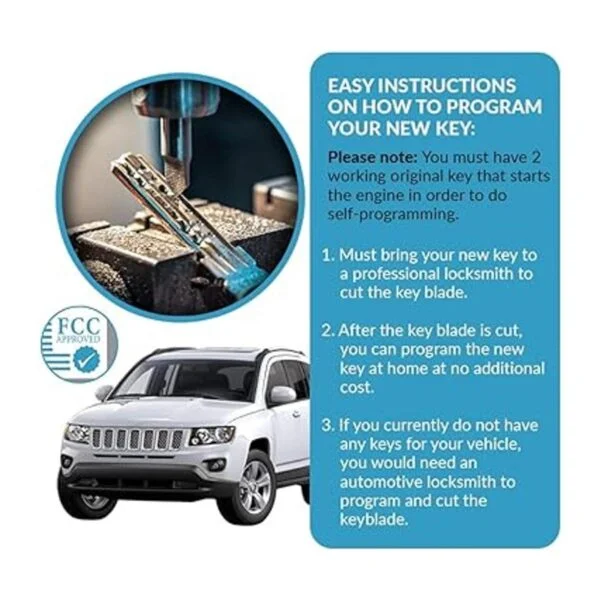 FCC APPROVED

EASY INSTRUCTIONS ON HOW TO PROGRAM YOUR NEW KEY:

Please note: You must have 2 working original key that starts the engine in order to do self-programming.

1. Must bring your new key to a professional locksmith to cut the key blade.

2. After the key blade is cut, you can program the new key at home at no additional cost.

3. If you currently do not have any keys for your vehicle, you would need an automotive locksmith to program and cut the keyblade.