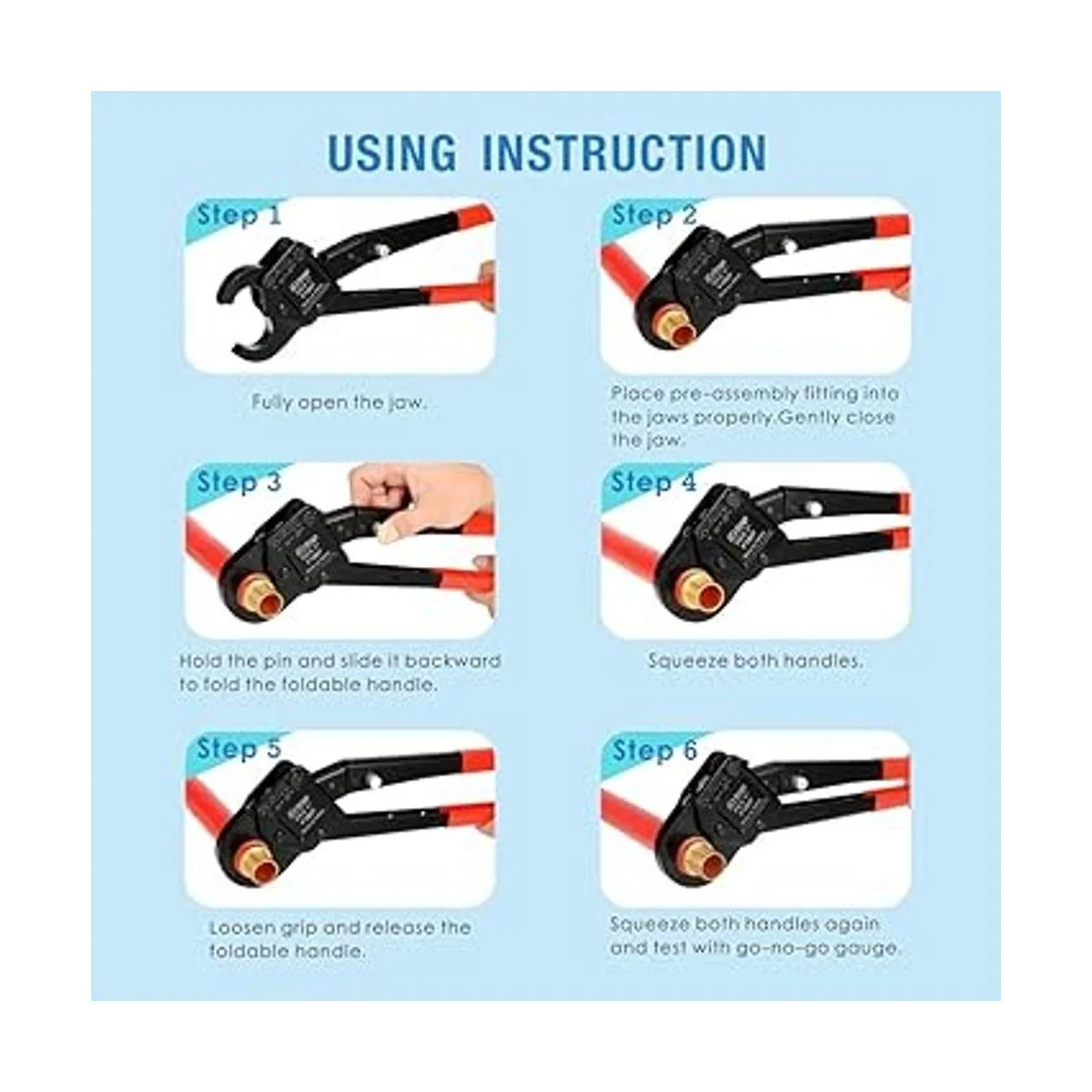 USING INSTRUCTION

Step 1

Fully open the jaw.

Step 2

Place pre-assembly fitting into the jaws properly.Gently close the jaw.

Step 3

Hold the pin and slide it backward to fold the foldable handle.

Step 4

Squeeze both handles.

Step 5

Loosen grip and release the foldable handle.

Step 6

Squeeze both handles again and test with go-no-go gauge.