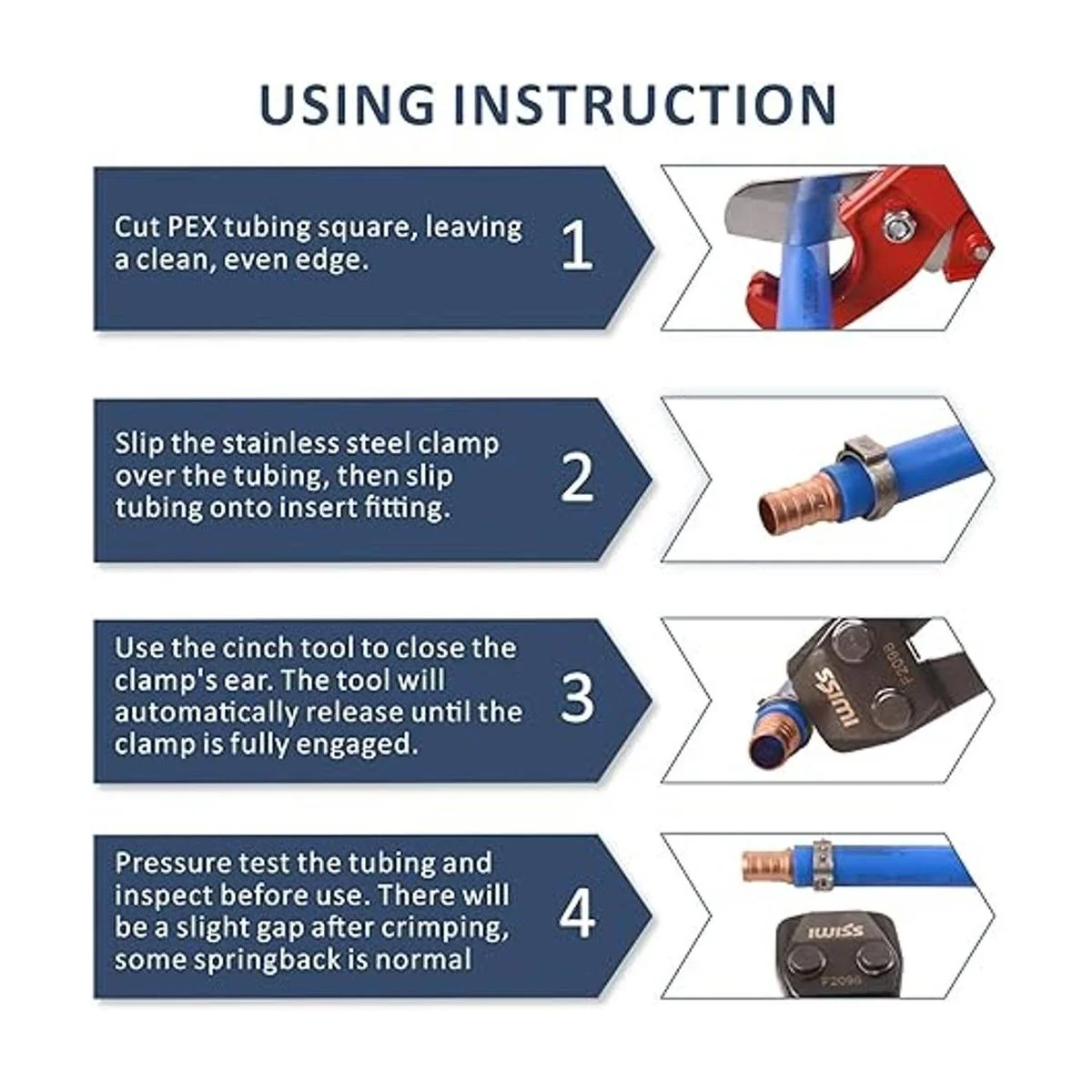 USING INSTRUCTION

Cut PEX tubing square, leaving a clean, even edge.

1

Slip the stainless steel clamp over the tubing, then slip tubing onto insert fitting.

2

Use the cinch tool to close the clamp's ear. The tool will automatically release until the clamp is fully engaged.

3

iwiss

F2098

Pressure test the tubing and inspect before use. There will be a slight gap after crimping, some springback is normal

4

iwiss

F2098