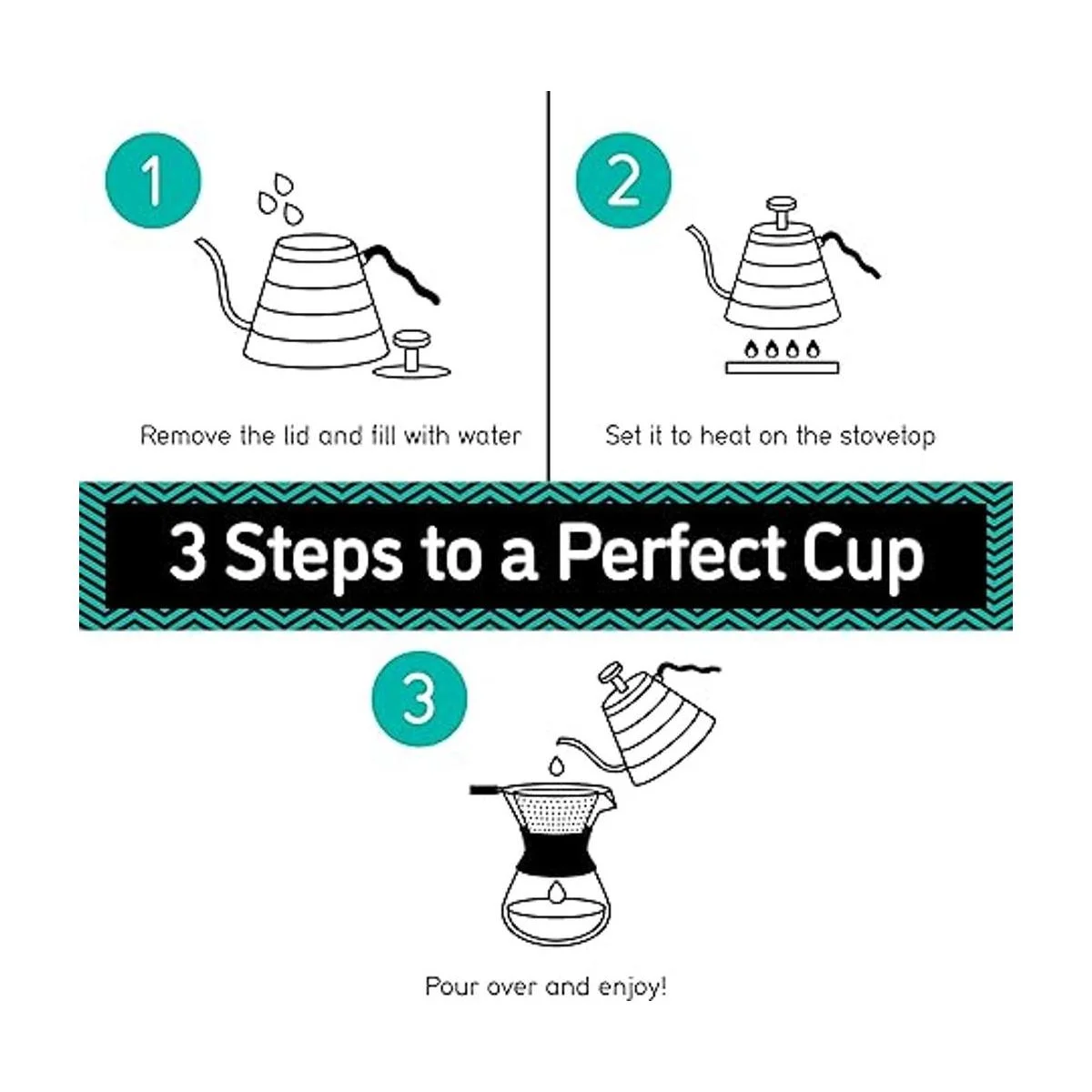 1

Remove the lid and fill with water

2

Set it to heat on the stovetop

3 Steps to a Perfect Cup

3

Pour over and enjoy!