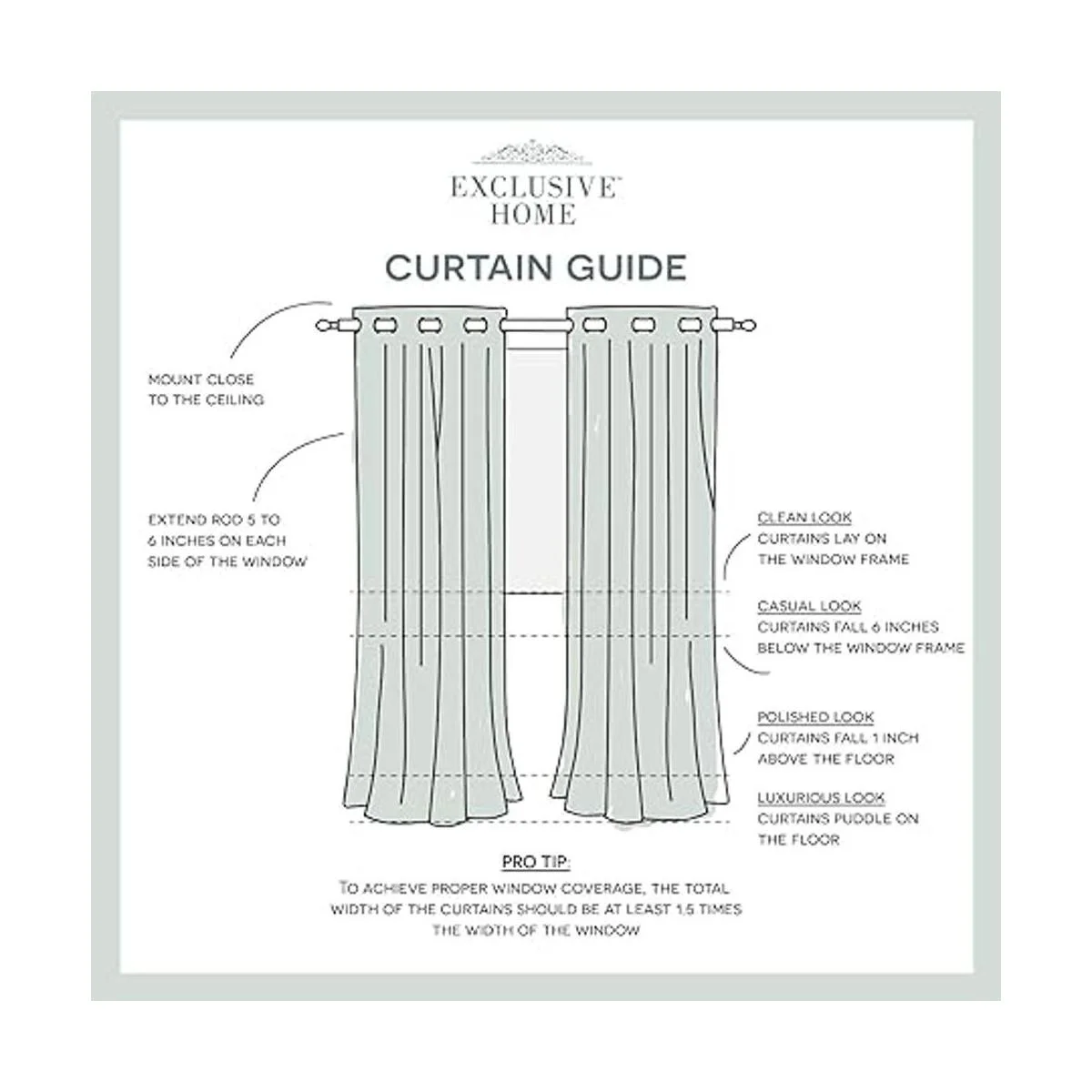 EXCLUSIVE™
HOME

CURTAIN GUIDE

MOUNT CLOSE TO THE CEILING

EXTEND ROD 5 TO 6 INCHES ON EACH SIDE OF THE WINDOW

CLEAN LOOK
CURTAINS LAY ON THE WINDOW FRAME

CASUAL LOOK
CURTAINS FALL 6 INCHES BELOW THE WINDOW FRAME

POLISHED LOOK
CURTAINS FALL 1 INCH ABOVE THE FLOOR

LUXURIOUS LOOK
CURTAINS PUDDLE ON THE FLOOR

PRO TIP:
TO ACHIEVE PROPER WINDOW COVERAGE, THE TOTAL WIDTH OF THE CURTAINS SHOULD BE AT LEAST 1.5 TIMES THE WIDTH OF THE WINDOW