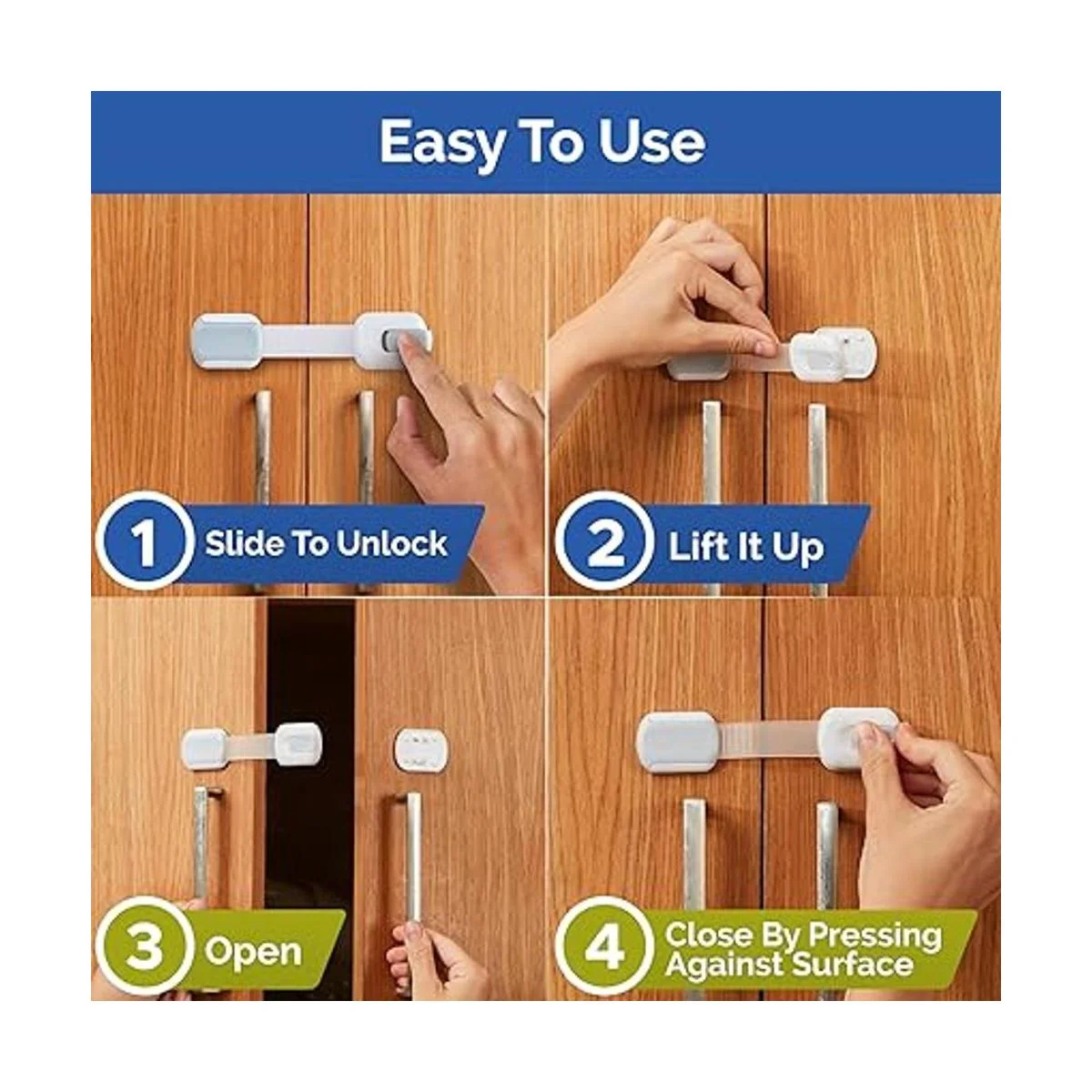 Easy To Use

1 Slide To Unlock

2 Lift It Up

3 Open

4 Close By Pressing Against Surface