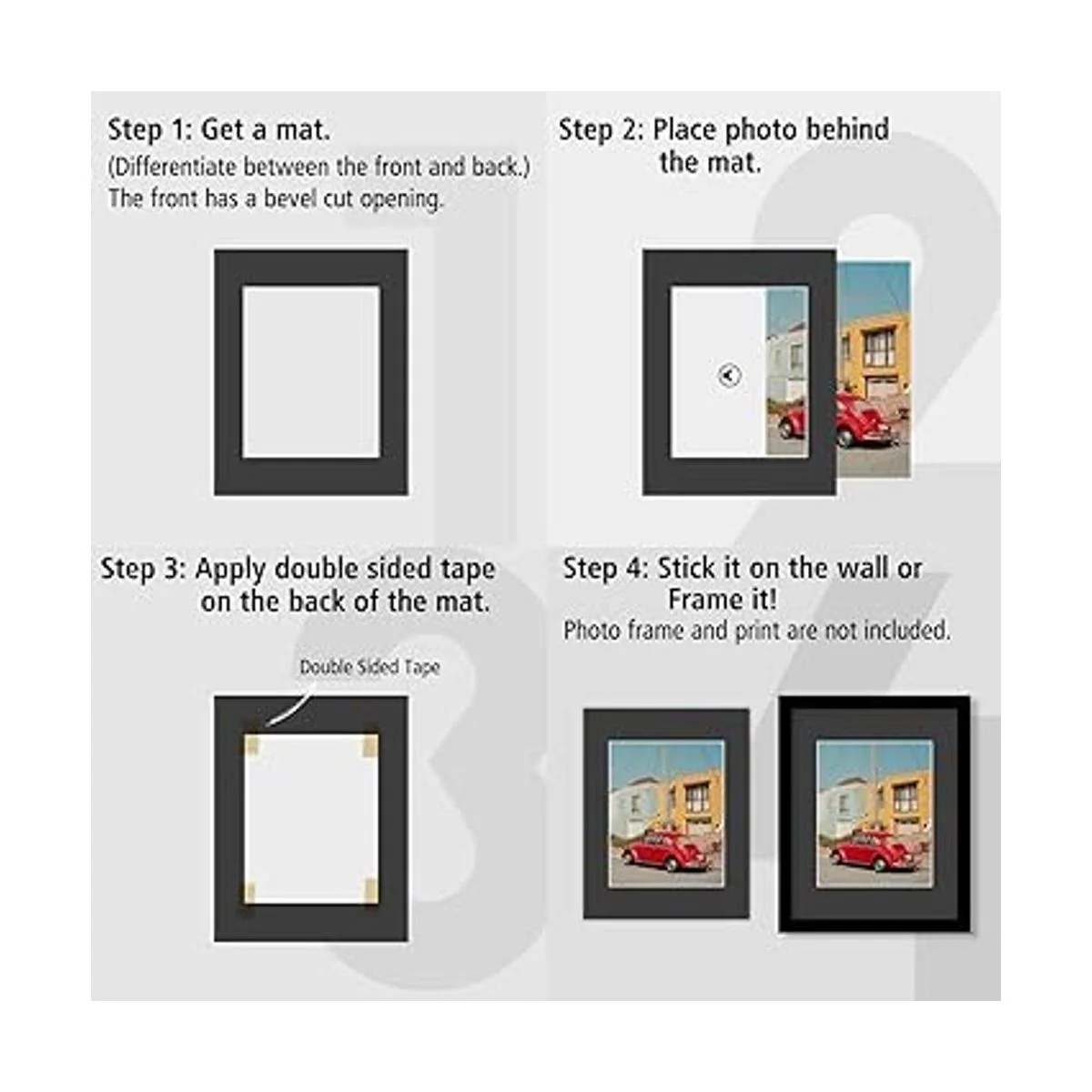 Step 1: Get a mat.
(Differentiate between the front and back.)
The front has a bevel cut opening.

Step 2: Place photo behind the mat.

Step 3: Apply double sided tape on the back of the mat.

Double Sided Tape

Step 4: Stick it on the wall or Frame it!
Photo frame and print are not included.