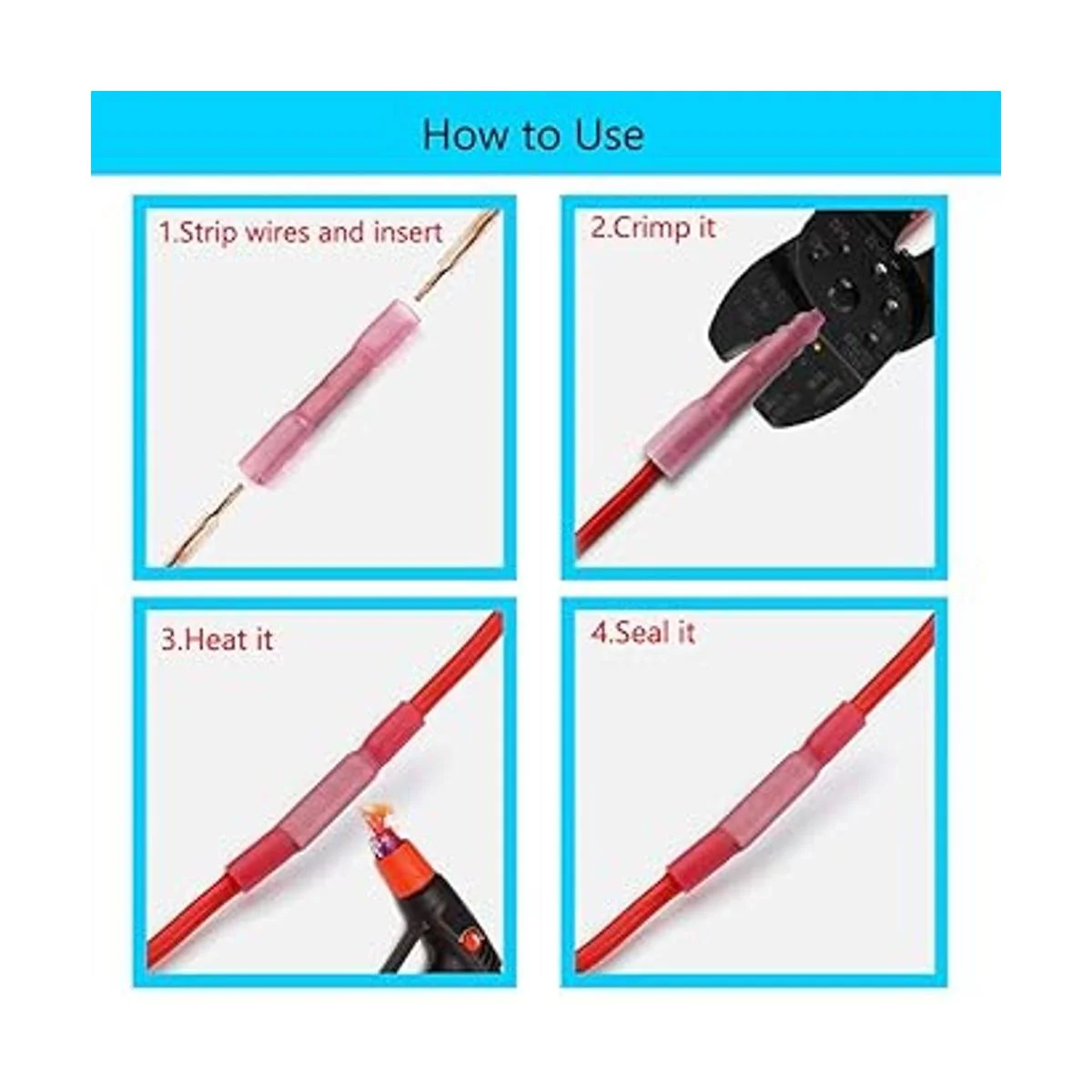 How to Use

1.Strip wires and insert

2.Crimp it

3.Heat it

4.Seal it