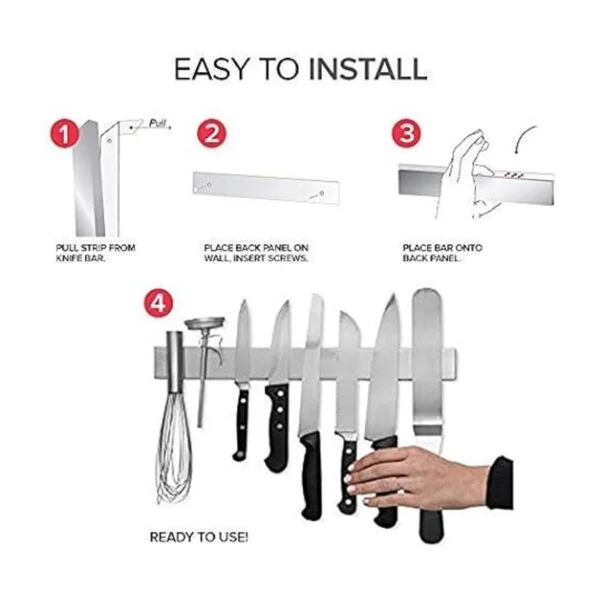 EASY TO INSTALL

1

Pull

PULL STRIP FROM KNIFE BAR.

2

PLACE BACK PANEL ON WALL, INSERT SCREWS.

3

PLACE BAR ONTO BACK PANEL.

4

READY TO USE!