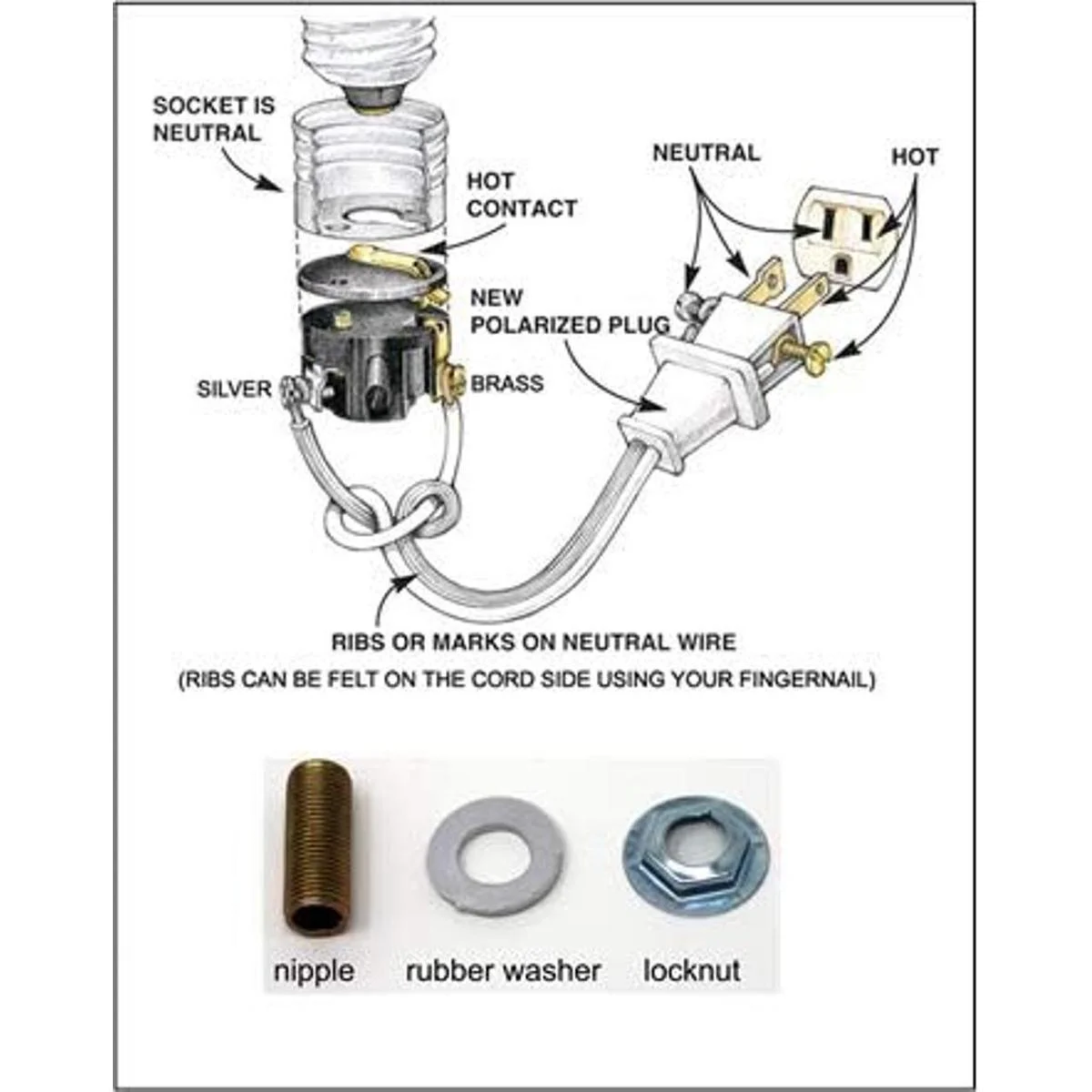 SOCKET IS NEUTRAL

HOT CONTACT

NEUTRAL

HOT

NEW POLARIZED PLUG

SILVER

BRASS

RIBS OR MARKS ON NEUTRAL WIRE
(RIBS CAN BE FELT ON THE CORD SIDE USING YOUR FINGERNAIL)

nipple

rubber washer

locknut