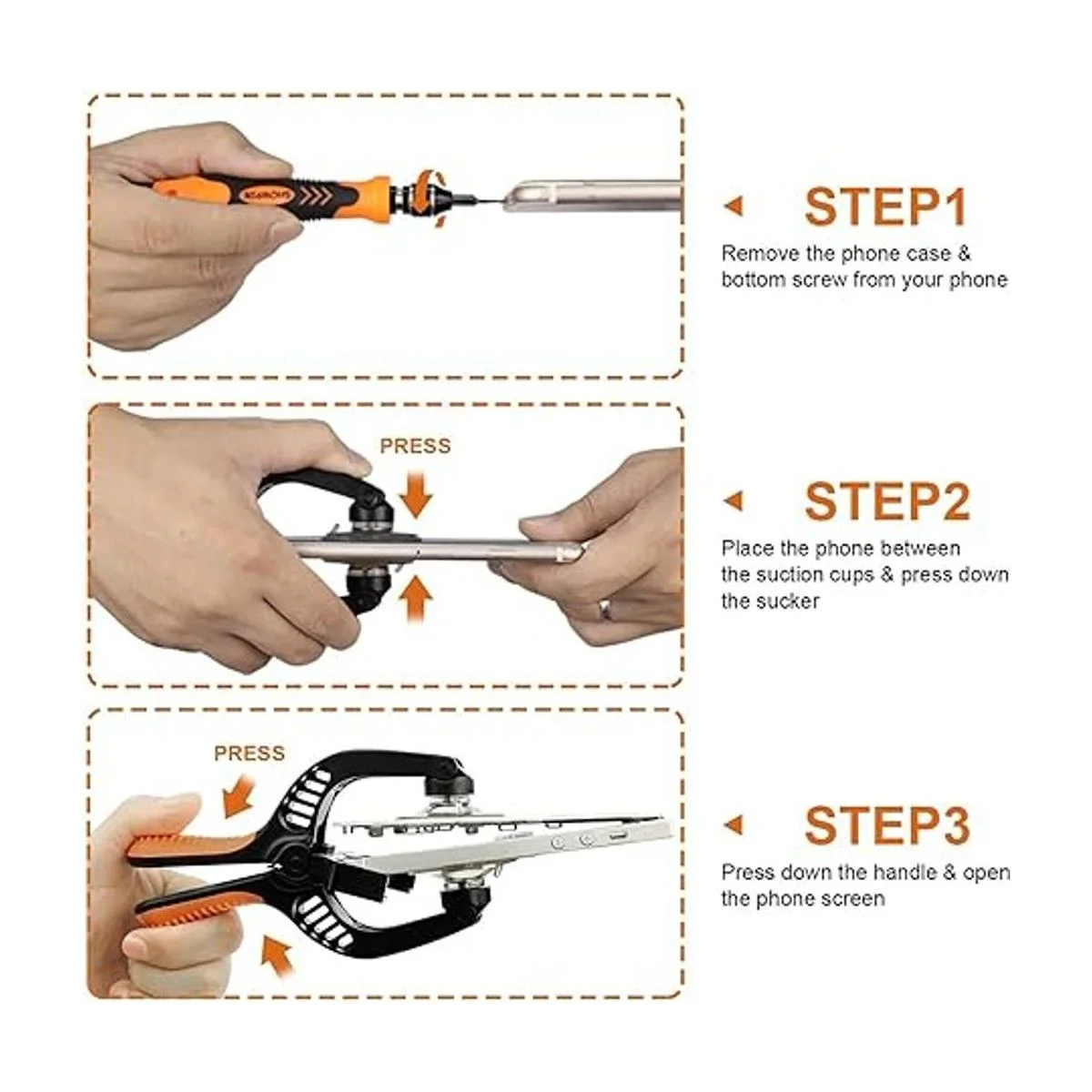 STEP1

Remove the phone case & bottom screw from your phone

PRESS

STEP2

Place the phone between the suction cups & press down the sucker

PRESS

STEP3

Press down the handle & open the phone screen