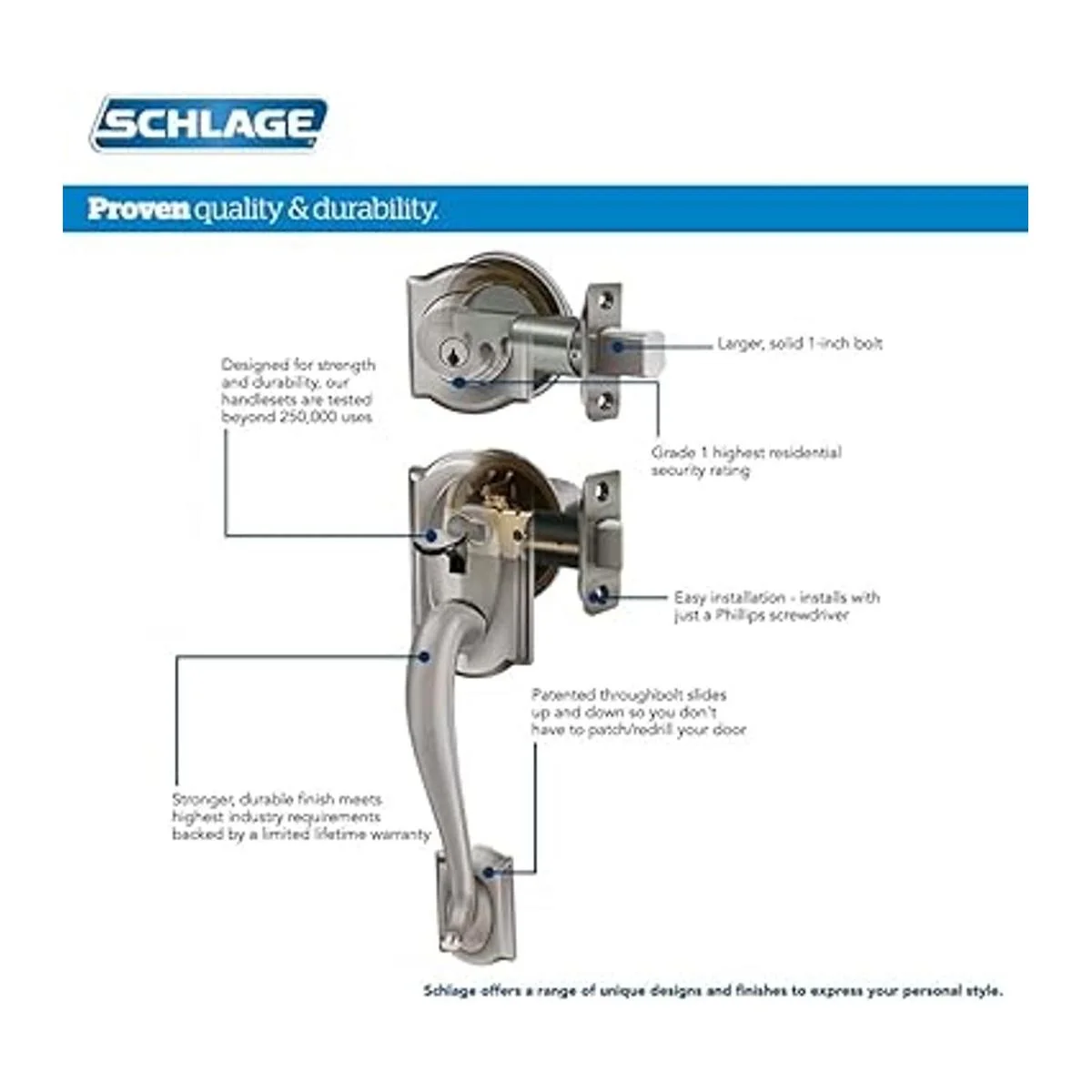 SCHLAGE

Proven quality & durability.

Designed for strength and durability, our handlesets are tested beyond 250,000 uses

Larger, solid 1-inch bolt

Grade 1 highest residential security rating

Easy installation - installs with just a Phillips screwdriver

Patented throughbolt slides up and down so you don't have to patch/redrill your door

Stronger, durable finish meets highest industry requirements backed by a limited lifetime warranty

Schlage offers a range of unique designs and finishes to express your personal style.