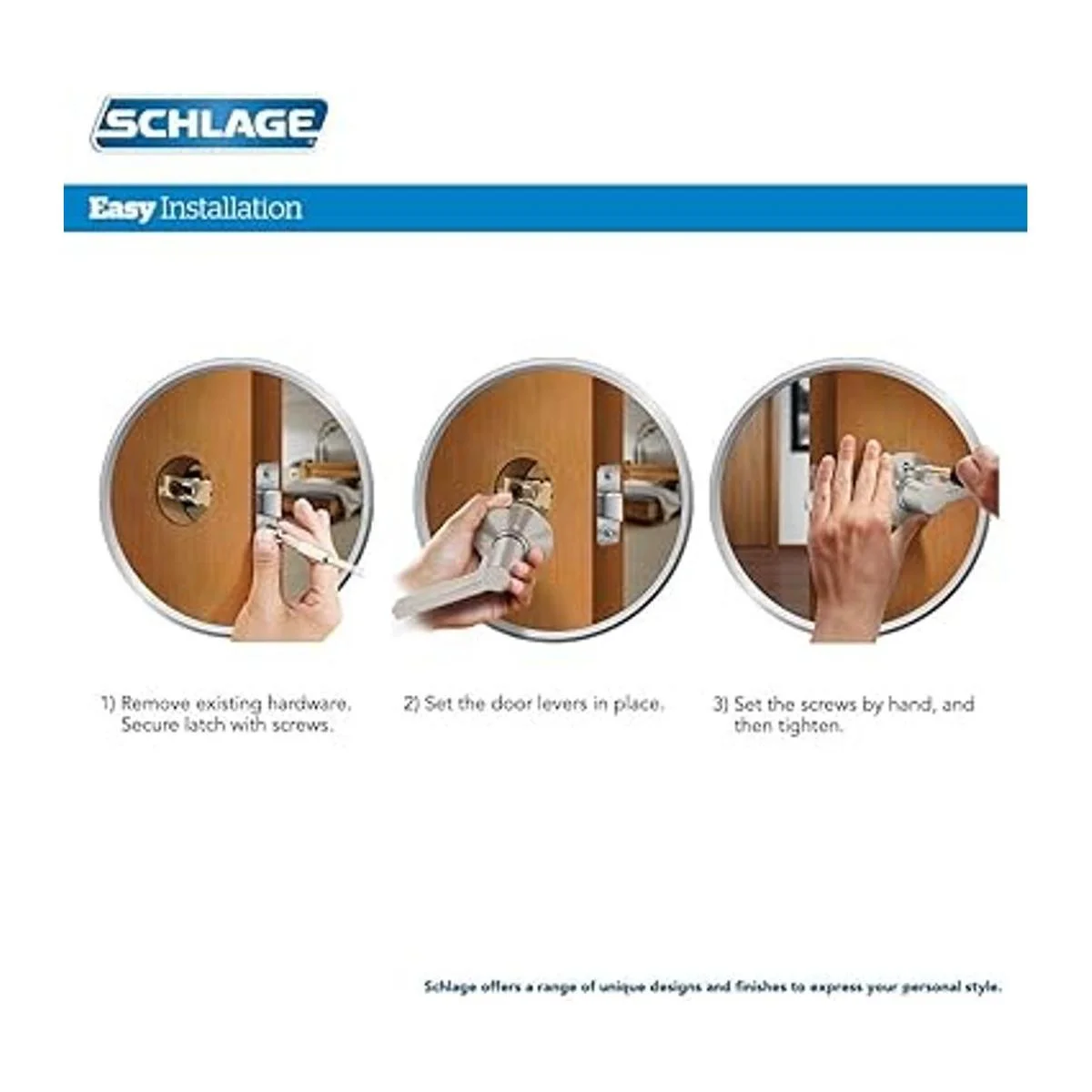 SCHLAGE

Easy Installation

1) Remove existing hardware. Secure latch with screws.

2) Set the door levers in place.

3) Set the screws by hand, and then tighten.

Schlage offers a range of unique designs and finishes to express your personal style.