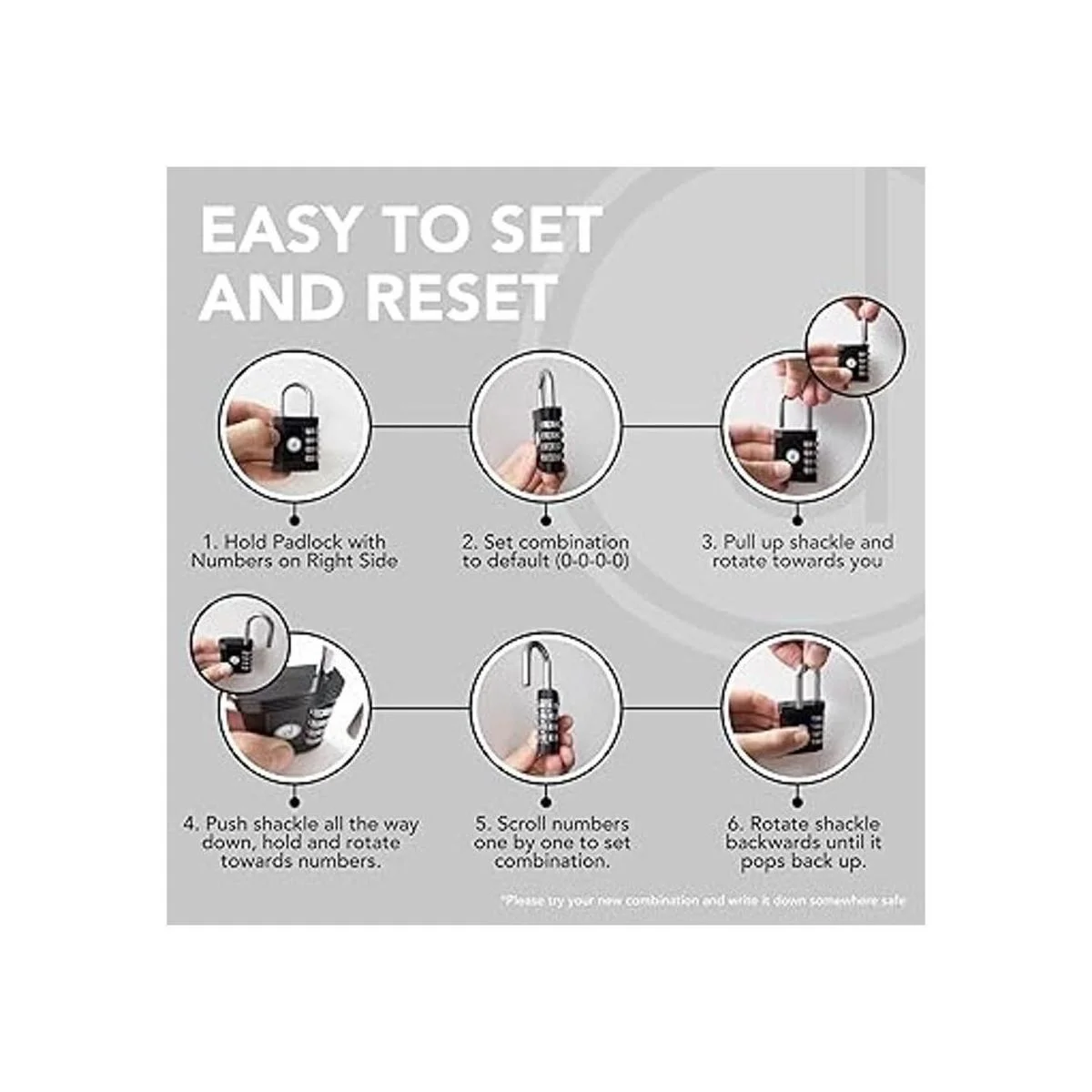 EASY TO SET AND RESET

1. Hold Padlock with Numbers on Right Side

2. Set combination to default (0-0-0-0)

3. Pull up shackle and rotate towards you

4. Push shackle all the way down, hold and rotate towards numbers.

5. Scroll numbers one by one to set combination.

6. Rotate shackle backwards until it pops back up.

*Please try your new combination and write it down somewhere safe