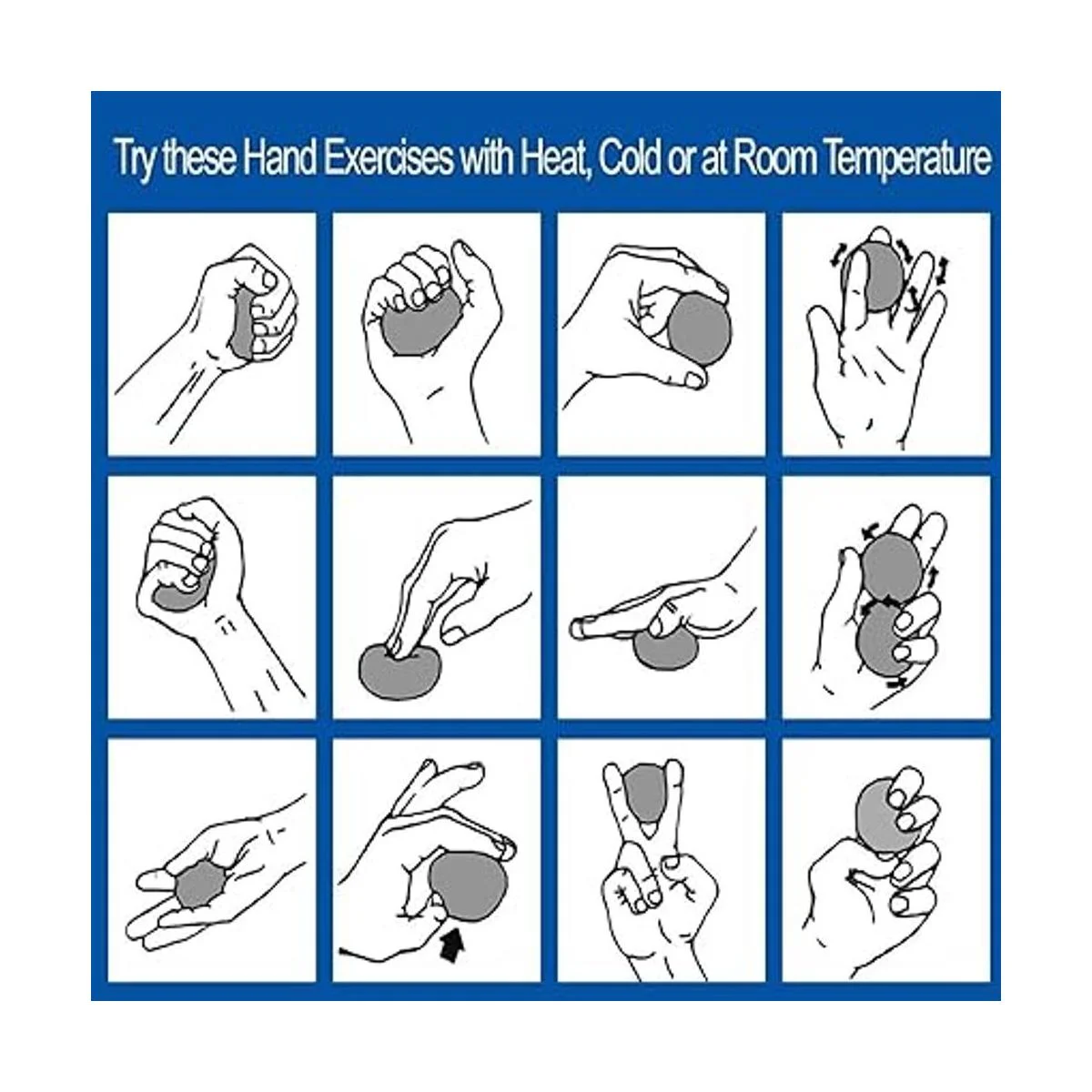 Try these Hand Exercises with Heat, Cold or at Room Temperature