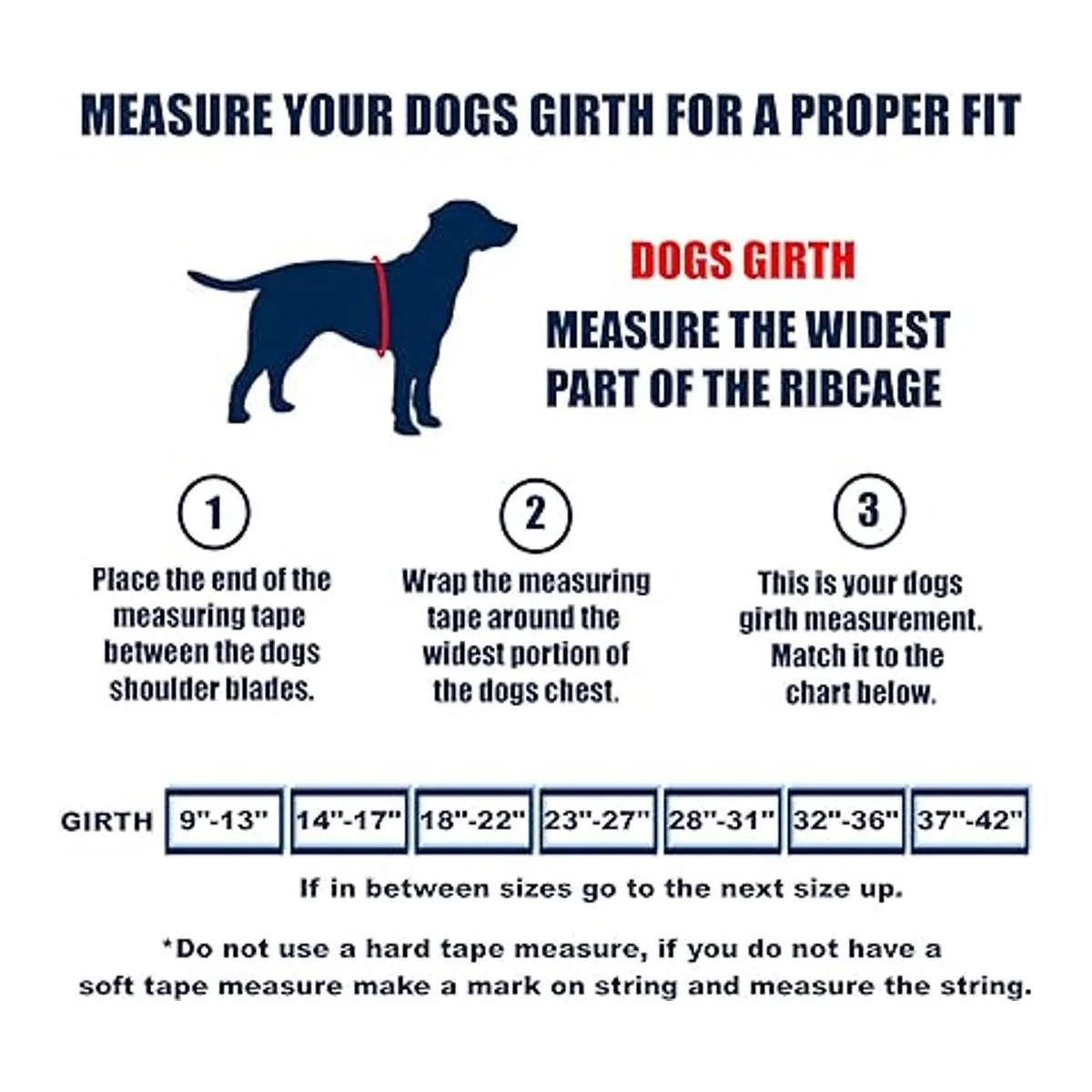 MEASURE YOUR DOGS GIRTH FOR A PROPER FIT

DOGS GIRTH

MEASURE THE WIDEST PART OF THE RIBCAGE

1

Place the end of the measuring tape between the dogs shoulder blades.

2

Wrap the measuring tape around the widest portion of the dogs chest.

3

This is your dogs girth measurement. Match it to the chart below.

| GIRTH | 9"-13" | 14"-17" | 18"-22" | 23"-27" | 28"-31" | 32"-36" | 37"-42" |
|---|---|---|---|---|---|---|---|

If in between sizes go to the next size up.

*Do not use a hard tape measure, if you do not have a soft tape measure make a mark on string and measure the string.