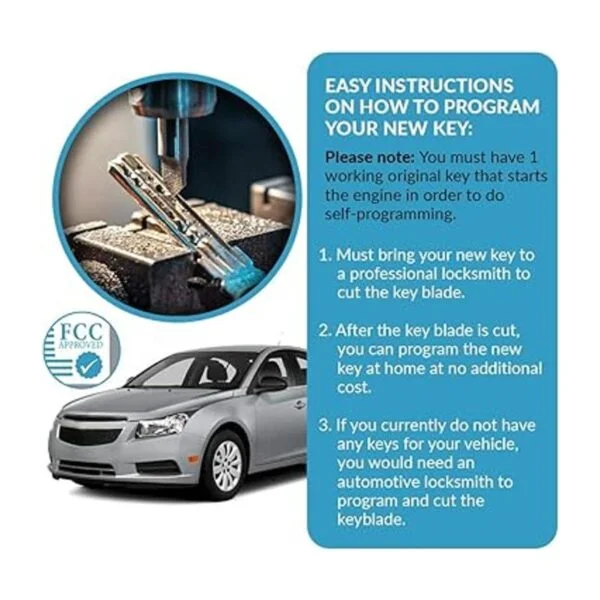 FCC
APPROVED

EASY INSTRUCTIONS ON HOW TO PROGRAM YOUR NEW KEY:

Please note: You must have 1 working original key that starts the engine in order to do self-programming.

1. Must bring your new key to a professional locksmith to cut the key blade.

2. After the key blade is cut, you can program the new key at home at no additional cost.

3. If you currently do not have any keys for your vehicle, you would need an automotive locksmith to program and cut the keyblade.