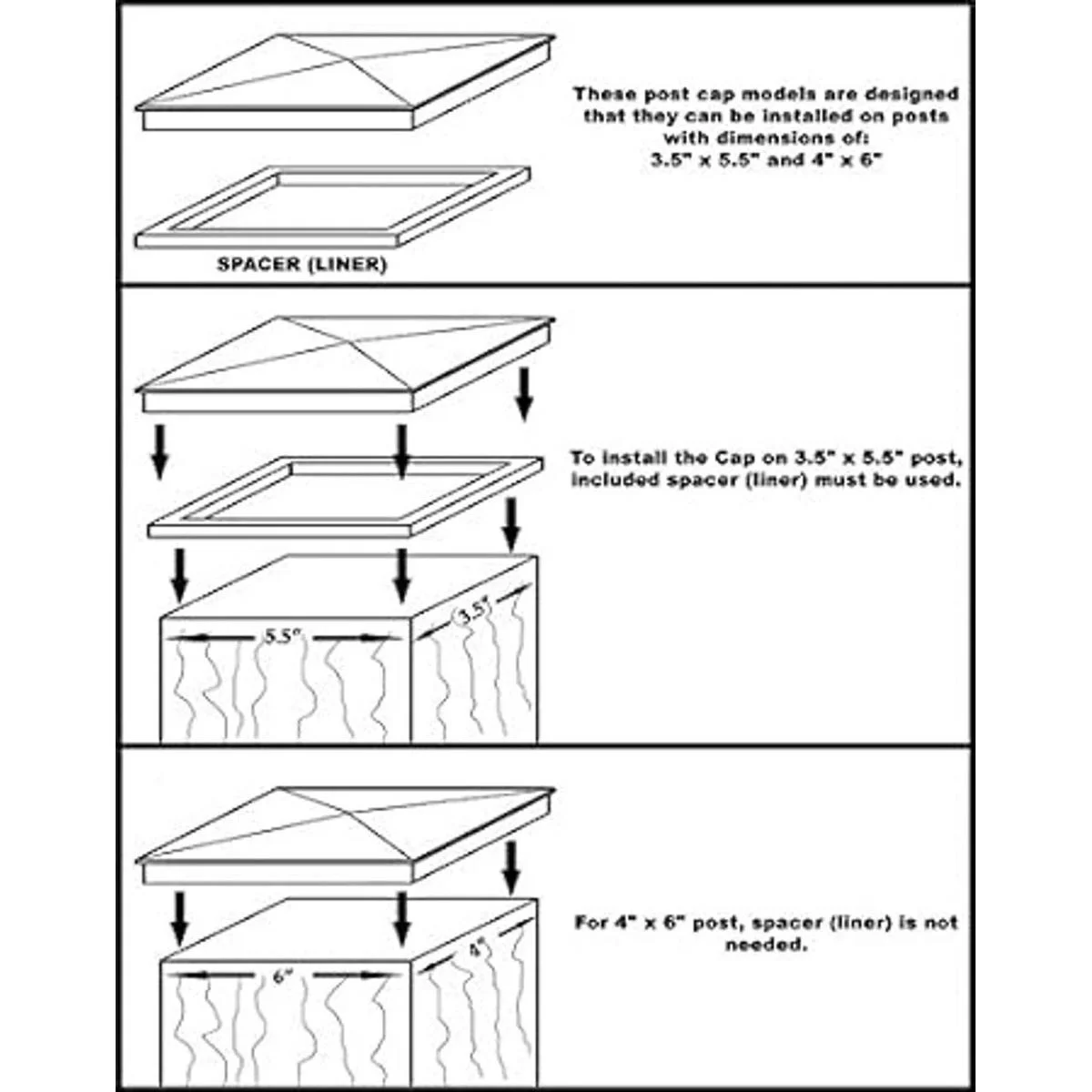 These post cap models are designed that they can be installed on posts with dimensions of:
3.5" x 5.5" and 4" x 6"

SPACER (LINER)

To install the Cap on 3.5" x 5.5" post, included spacer (liner) must be used.

5.5"

3.5"

For 4" x 6" post, spacer (liner) is not needed.

6"

4"