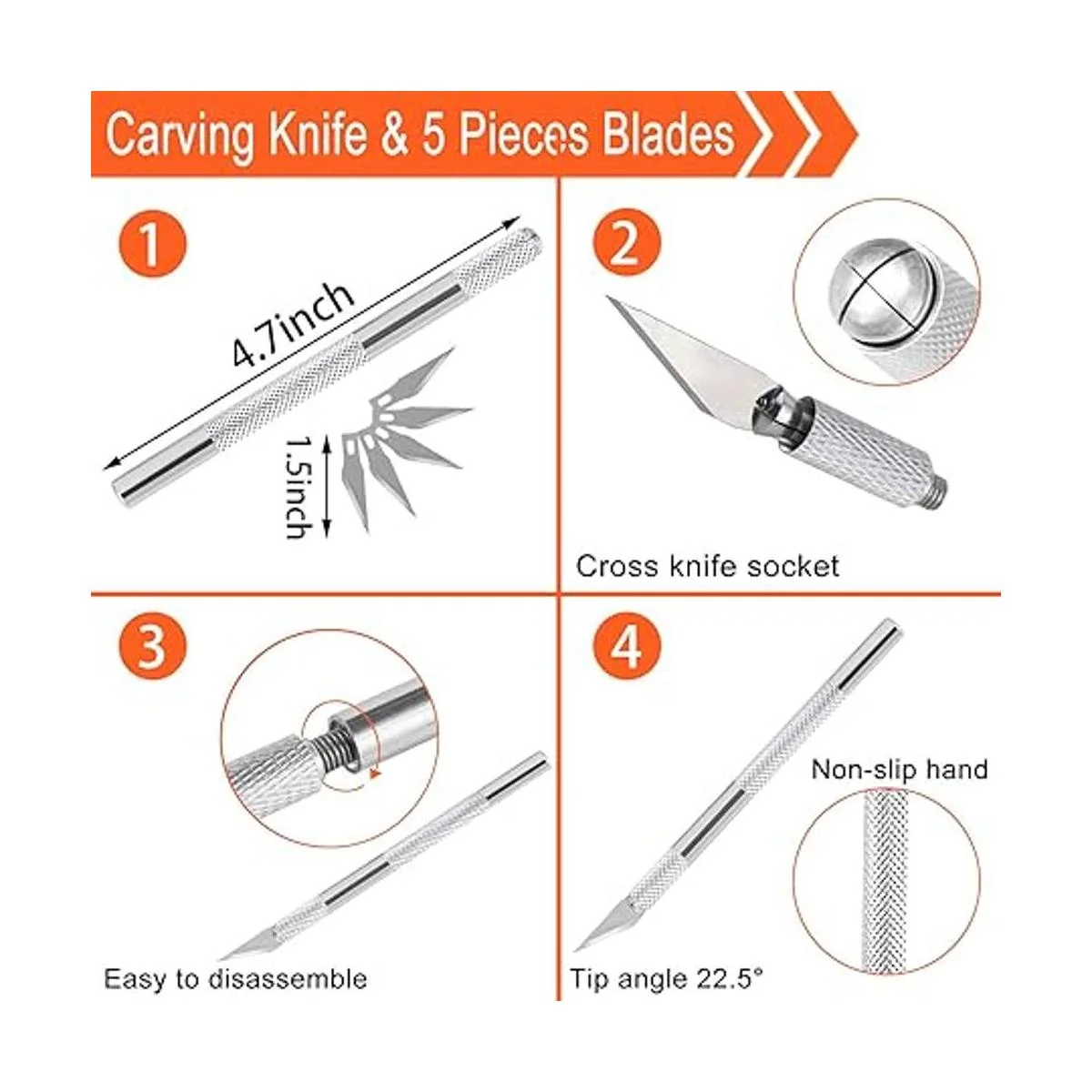 Carving Knife & 5 Pieces Blades

1

4.7inch

1.5inch

2

Cross knife socket

3

Easy to disassemble

4

Non-slip hand

Tip angle 22.5°