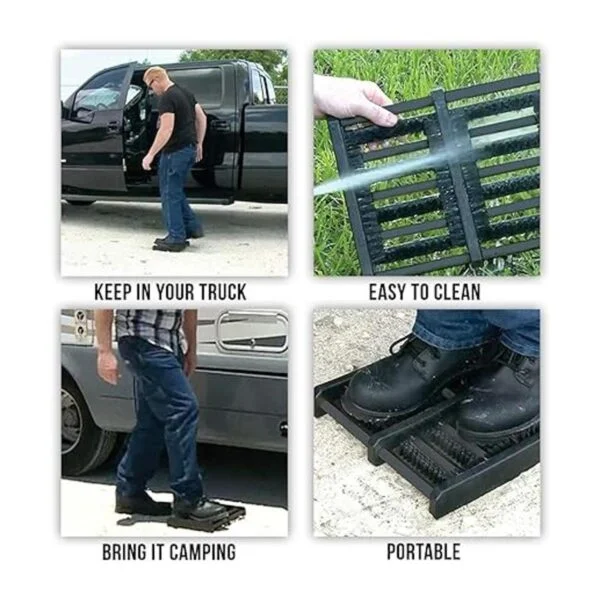 KEEP IN YOUR TRUCK

EASY TO CLEAN

BRING IT CAMPING

PORTABLE