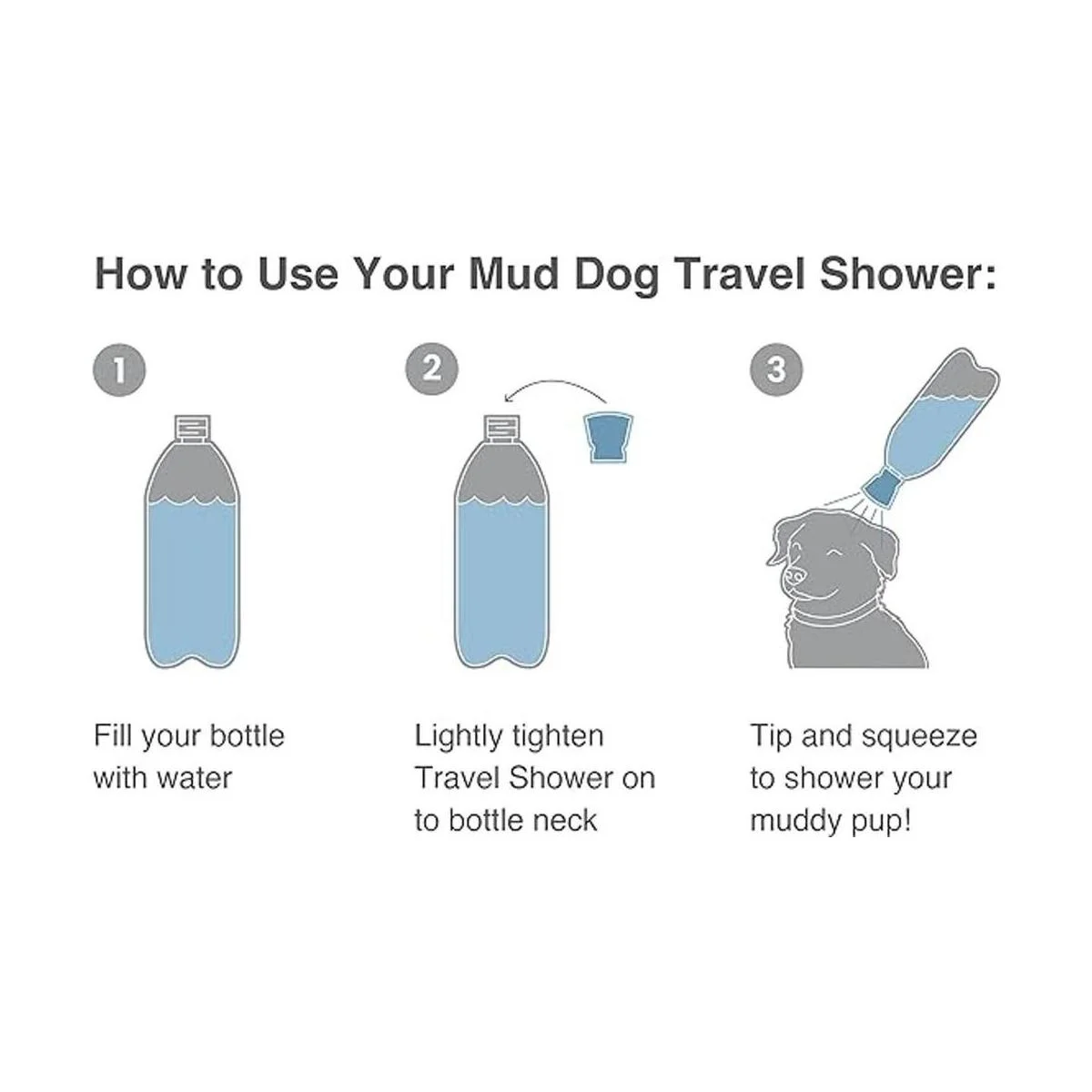 How to Use Your Mud Dog Travel Shower:

1

Fill your bottle with water

2

Lightly tighten Travel Shower on to bottle neck

3

Tip and squeeze to shower your muddy pup!