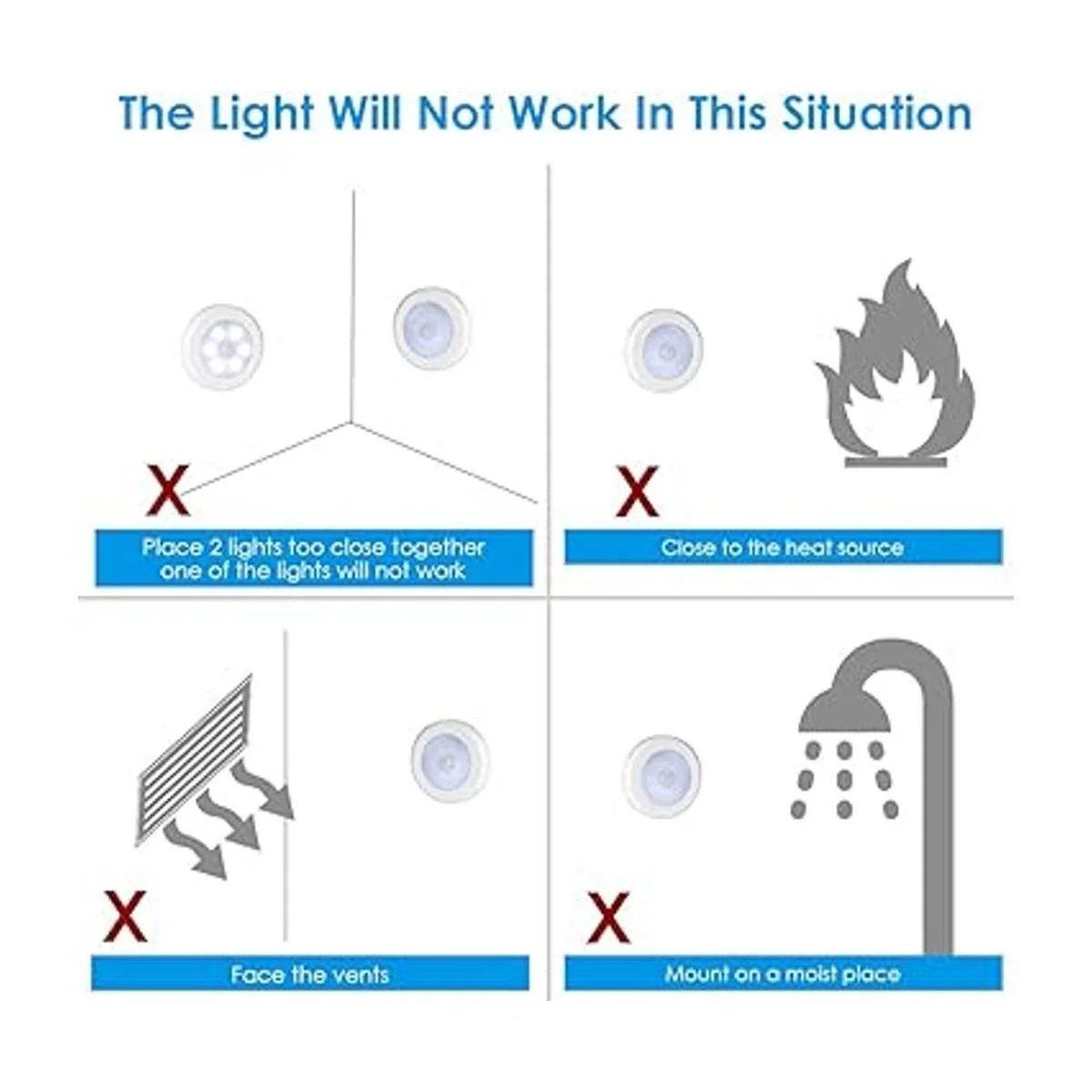 The Light Will Not Work In This Situation

X

Place 2 lights too close together one of the lights will not work

X

Close to the heat source

X

Face the vents

X

Mount on a moist place