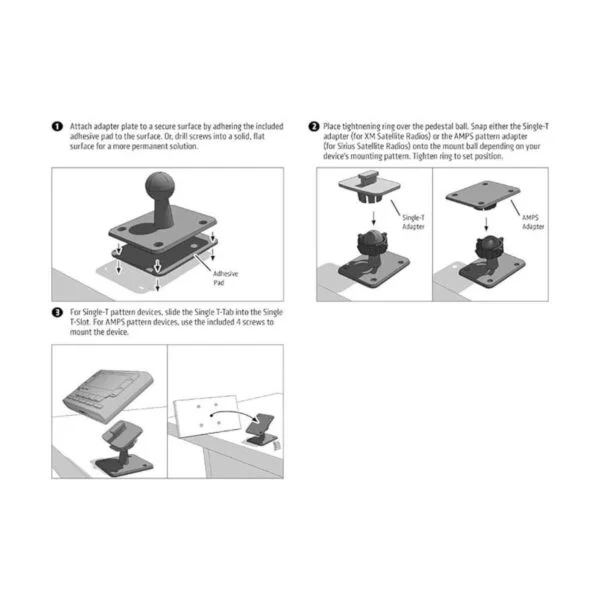 1 Attach adapter plate to a secure surface by adhering the included adhesive pad to the surface. Or, drill screws into a solid, flat surface for a more permanent solution.

Adhesive Pad

3 For Single-T pattern devices, slide the Single T-Tab into the Single T-Slot. For AMPS pattern devices, use the included 4 screws to mount the device.

2 Place tightnening ring over the pedestal ball. Snap either the Single-T adapter (for XM Satellite Radios) or the AMPS pattern adapter (for Sirius Satellite Radios) onto the mount ball depending on your device's mounting pattern. Tighten ring to set position.

Single-T Adapter

AMPS Adapter