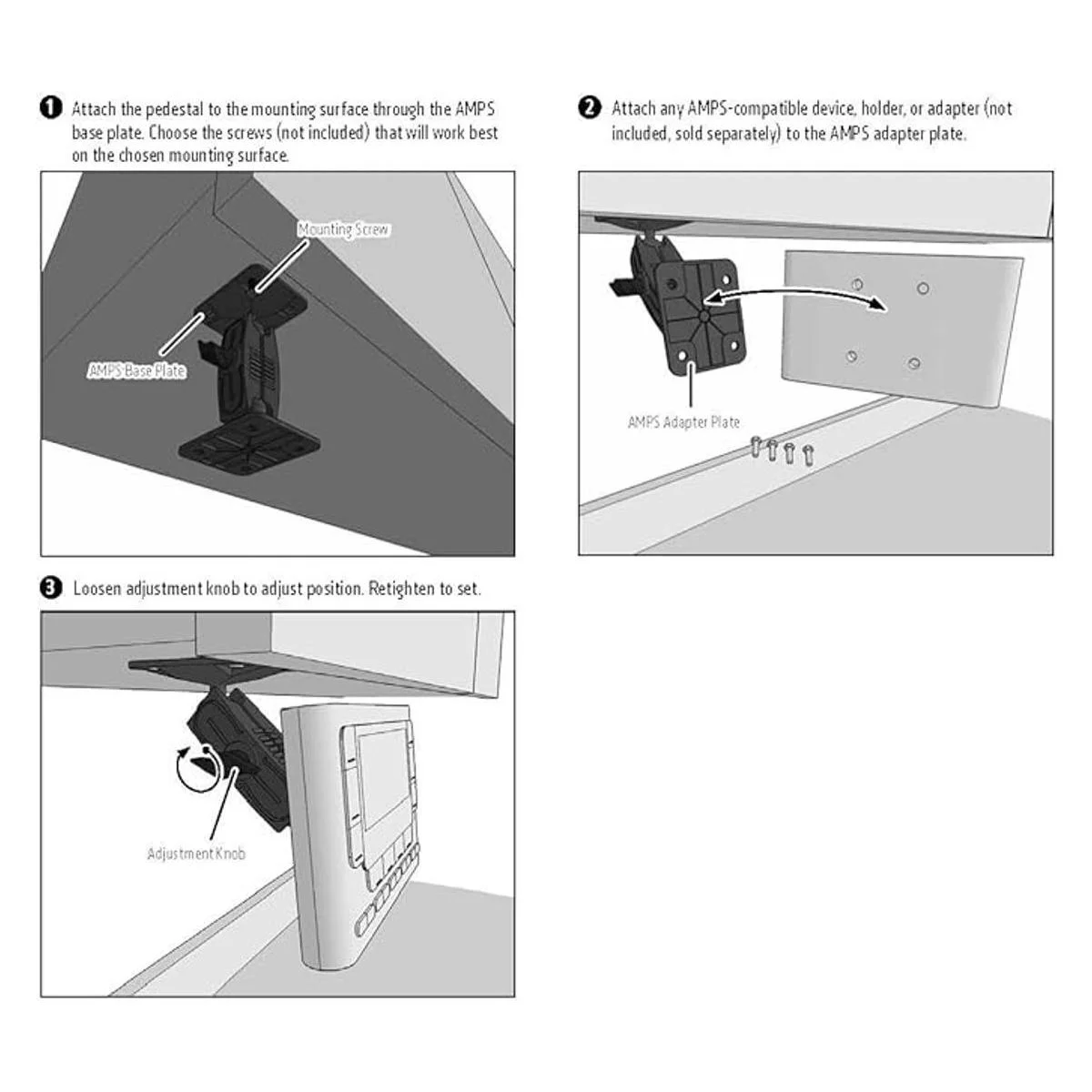 1 Attach the pedestal to the mounting surface through the AMPS base plate. Choose the screws (not included) that will work best on the chosen mounting surface.

Mounting Screw

AMPS Base Plate

2 Attach any AMPS-compatible device, holder, or adapter (not included, sold separately) to the AMPS adapter plate.

AMPS Adapter Plate

3 Loosen adjustment knob to adjust position. Retighten to set.

Adjustment Knob