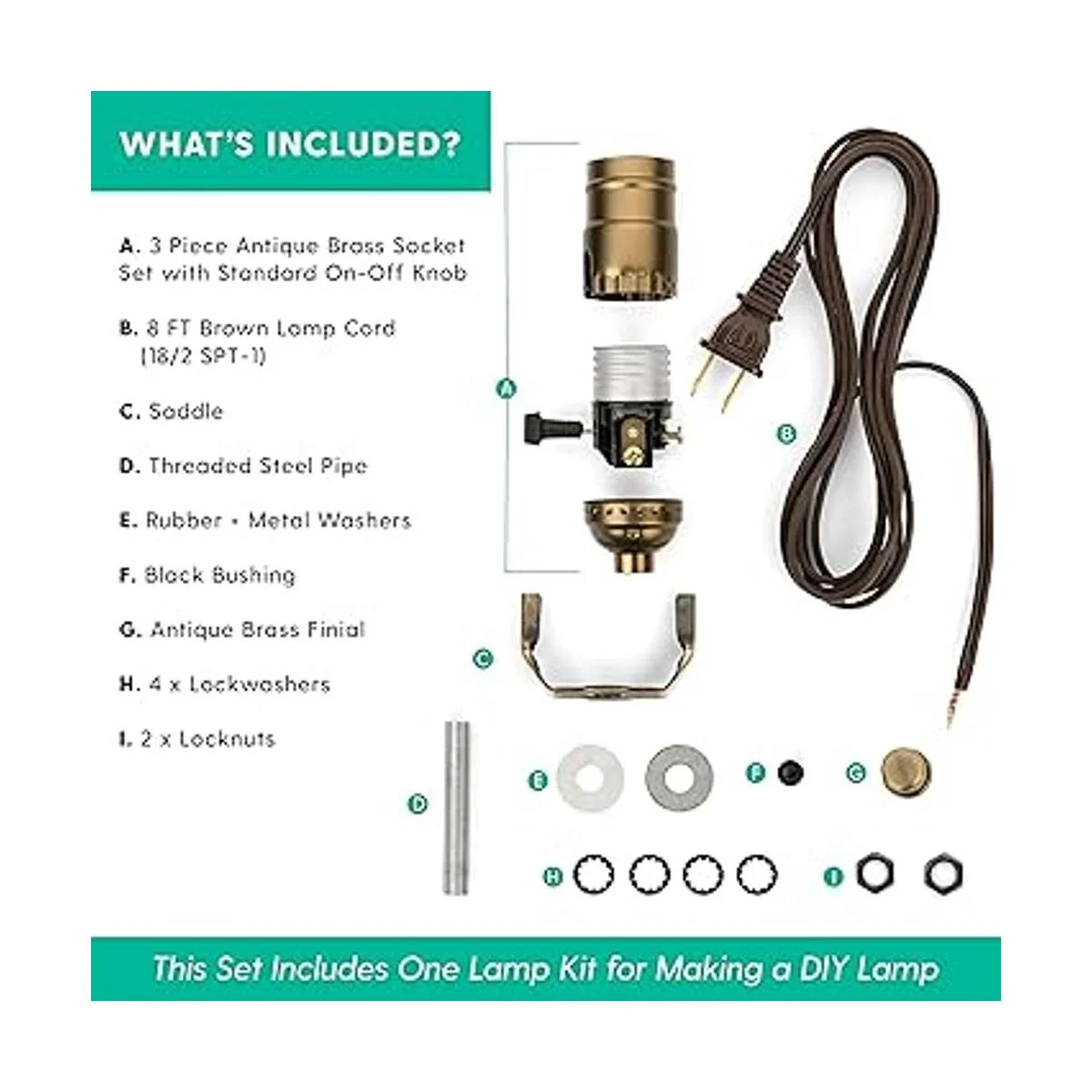 WHAT'S INCLUDED?

A. 3 Piece Antique Brass Socket Set with Standard On-Off Knob

B. 8 FT Brown Lamp Cord (18/2 SPT-1)

C. Saddle

D. Threaded Steel Pipe

E. Rubber + Metal Washers

F. Black Bushing

G. Antique Brass Finial

H. 4 x Lockwashers

I. 2 x Locknuts

A

B

C

D

E

F

G

H

I

This Set Includes One Lamp Kit for Making a DIY Lamp