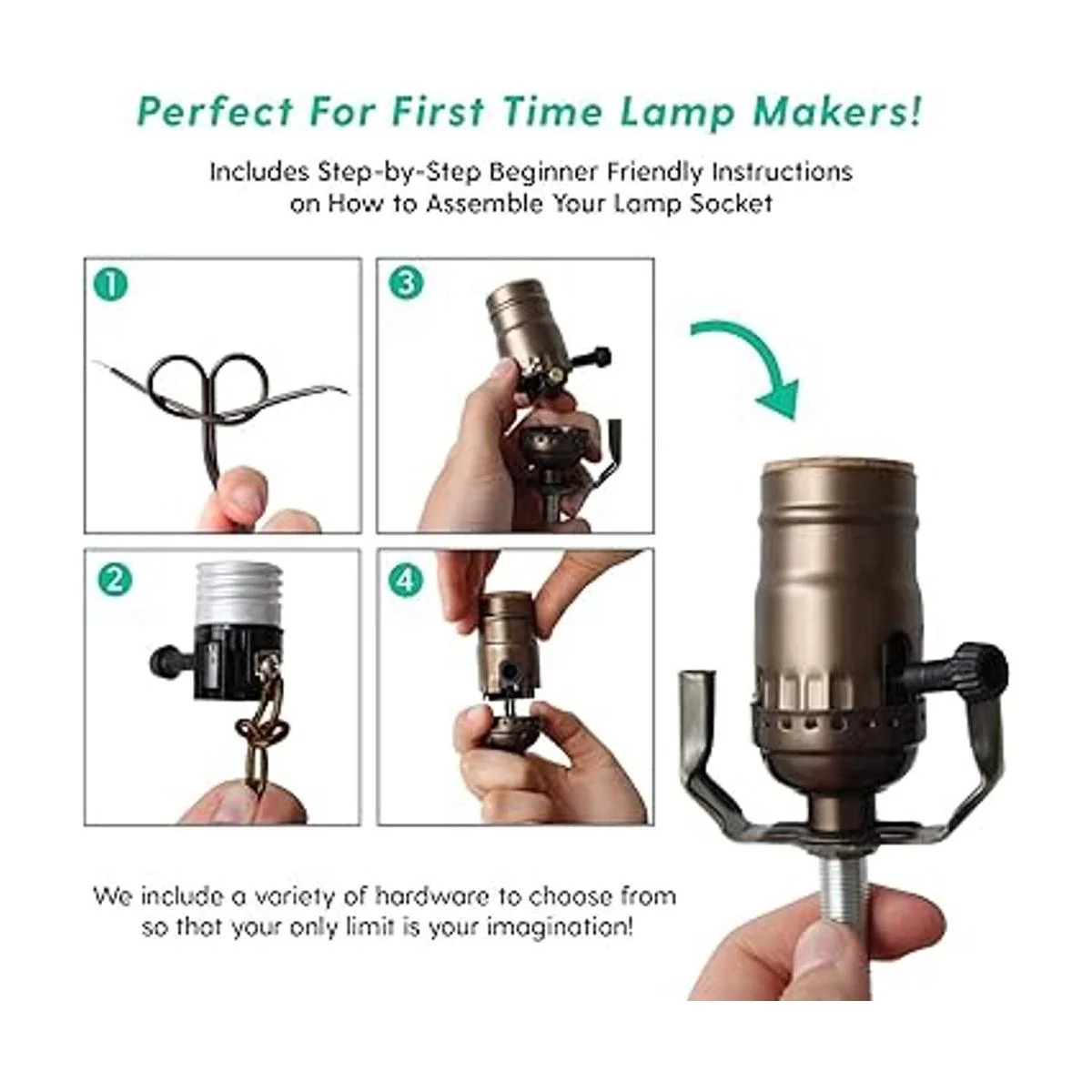 Perfect For First Time Lamp Makers!

Includes Step-by-Step Beginner Friendly Instructions on How to Assemble Your Lamp Socket

1

3

2

4

We include a variety of hardware to choose from so that your only limit is your imagination!