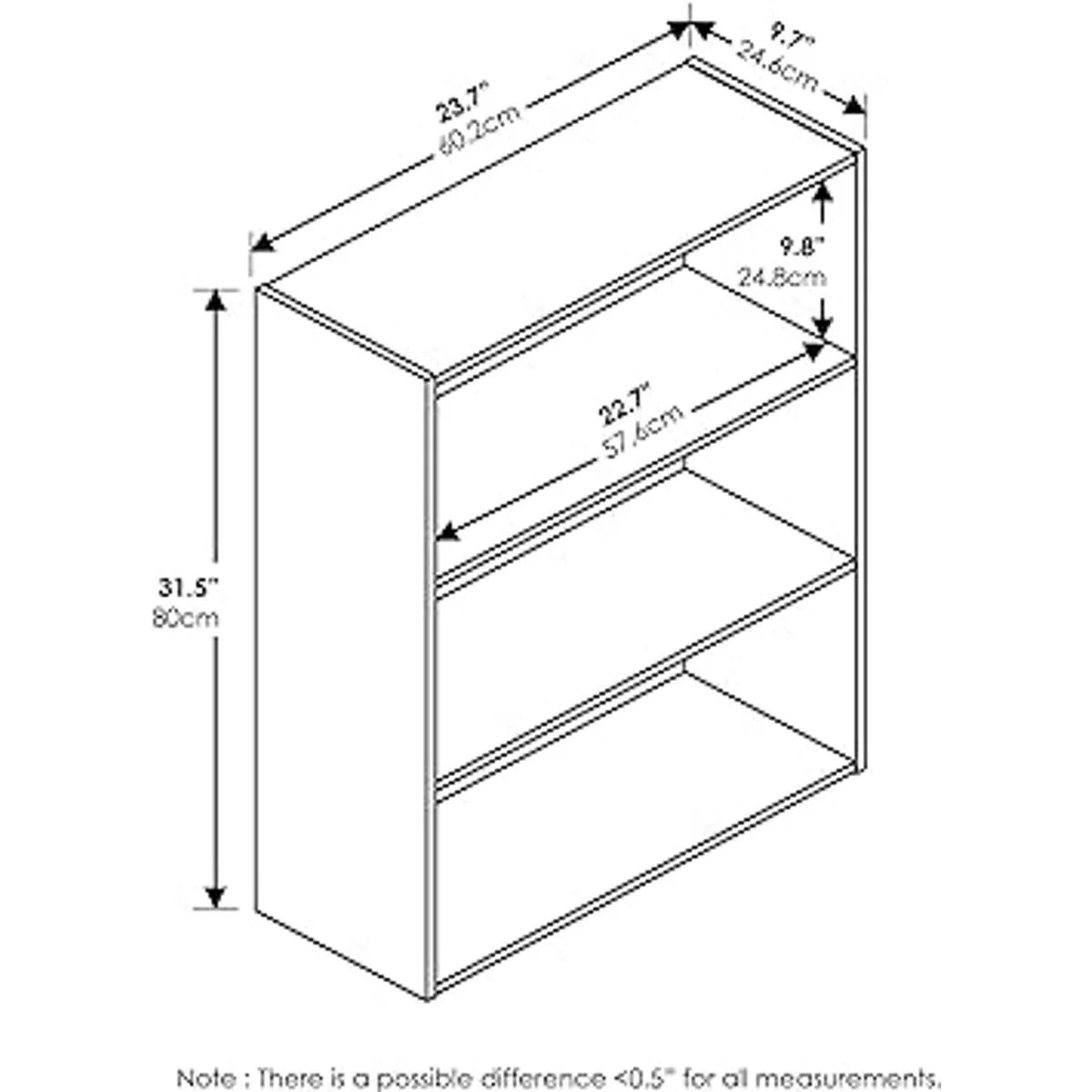 23.7"
60.2cm

9.7"
24.6cm

9.8"
24.8cm

22.7"
57.6cm

31.5"
80cm

Note : There is a possible difference <0.5" for all measurements.