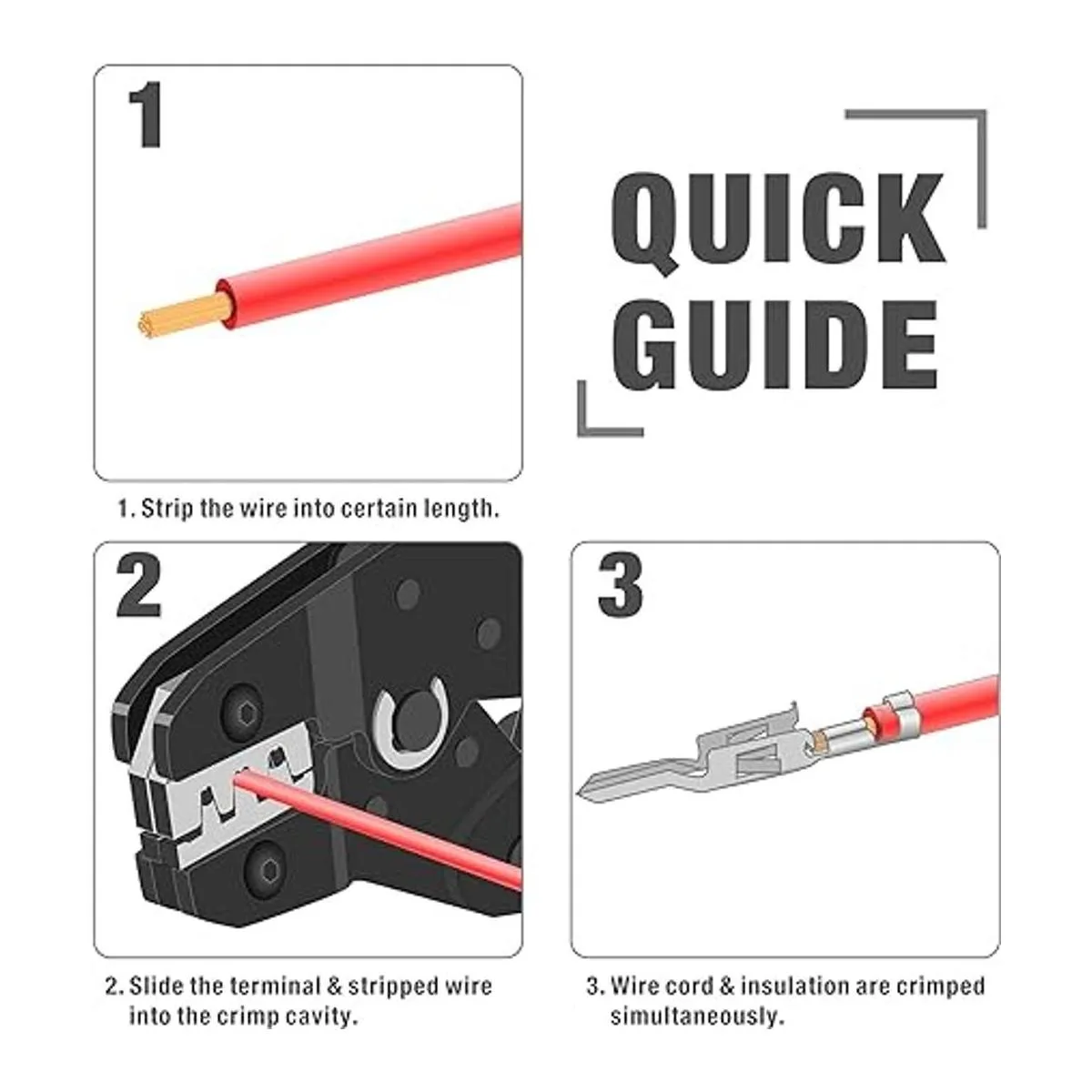 1

QUICK GUIDE

1. Strip the wire into certain length.

2

2. Slide the terminal & stripped wire into the crimp cavity.

3

3. Wire cord & insulation are crimped simultaneously.