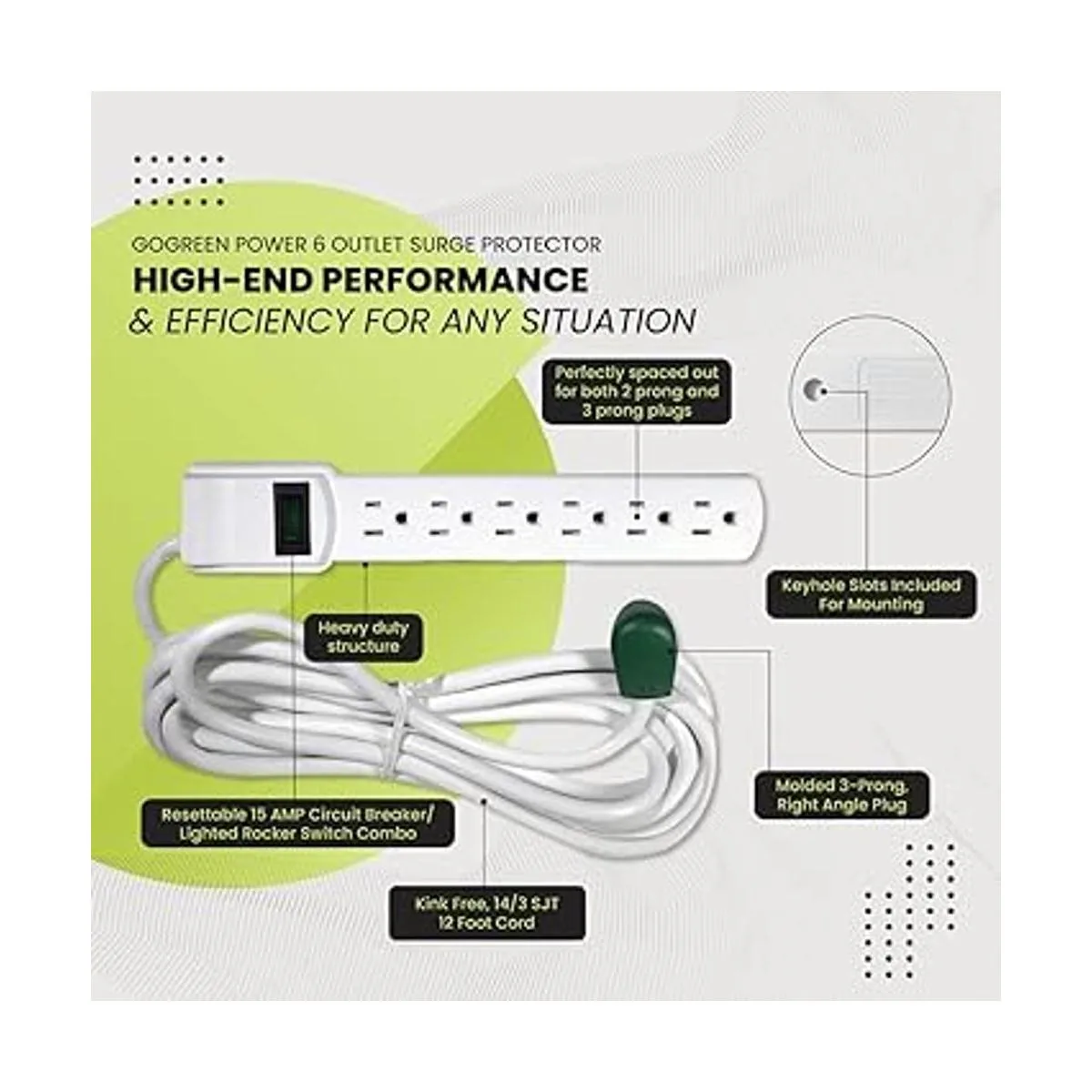 GOGREEN POWER 6 OUTLET SURGE PROTECTOR
HIGH-END PERFORMANCE
& EFFICIENCY FOR ANY SITUATION

Perfectly spaced out for both 2 prong and 3 prong plugs

Keyhole Slots Included For Mounting

Heavy duty structure

Molded 3-Prong, Right Angle Plug

Resettable 15 AMP Circuit Breaker/ Lighted Rocker Switch Combo

Kink Free, 14/3 SJT 12 Foot Cord