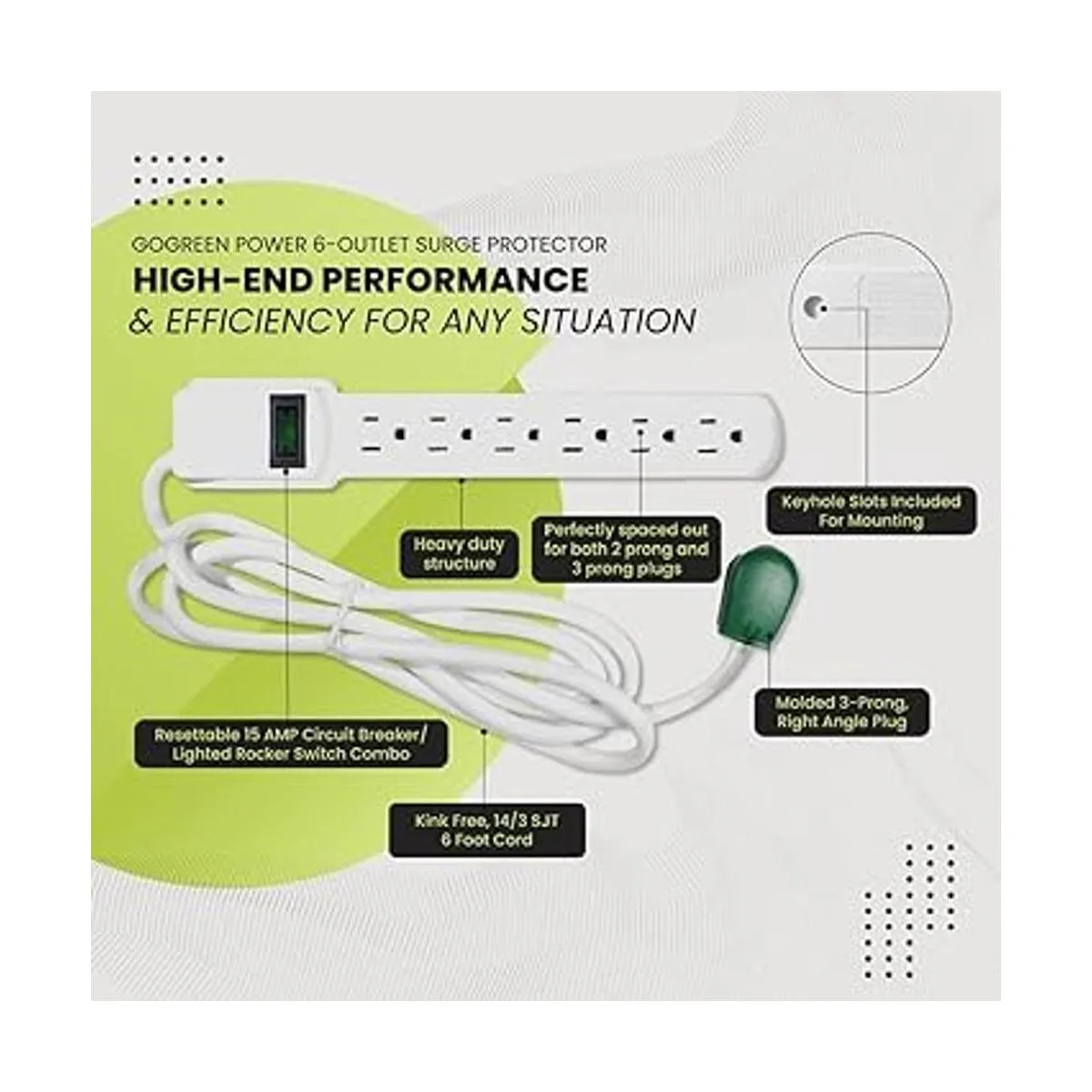 GOGREEN POWER 6-OUTLET SURGE PROTECTOR
HIGH-END PERFORMANCE
& EFFICIENCY FOR ANY SITUATION

Keyhole Slots Included For Mounting

Heavy duty structure

Perfectly spaced out for both 2 prong and 3 prong plugs

Molded 3-Prong, Right Angle Plug

Resettable 15 AMP Circuit Breaker/ Lighted Rocker Switch Combo

Kink Free, 14/3 SJT 6 Foot Cord