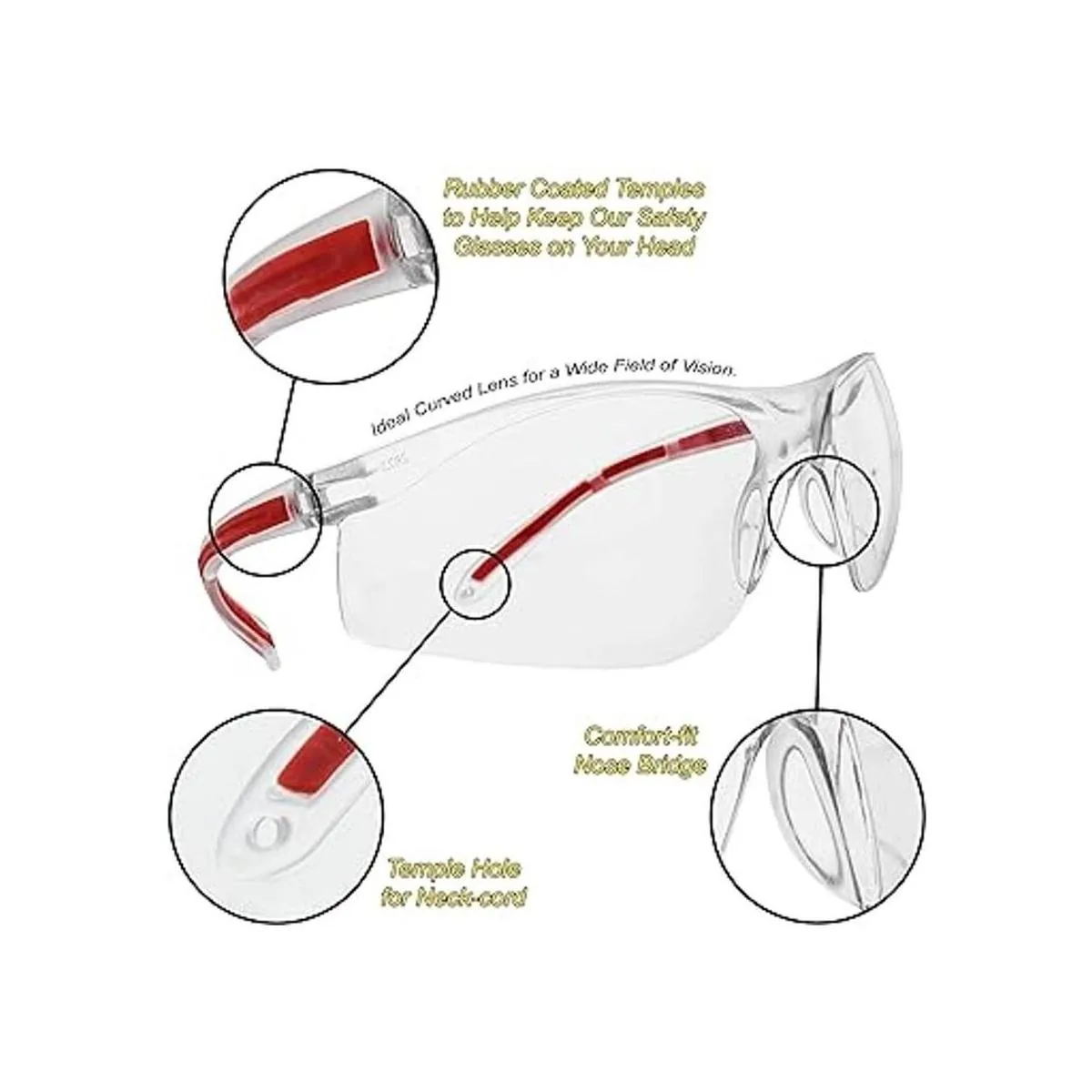 Rubber Coated Temples to Help Keep Our Safety Glasses on Your Head

Ideal Curved Lens for a Wide Field of Vision.

Comfort-fit Nose Bridge

Temple Hole for Neck-cord