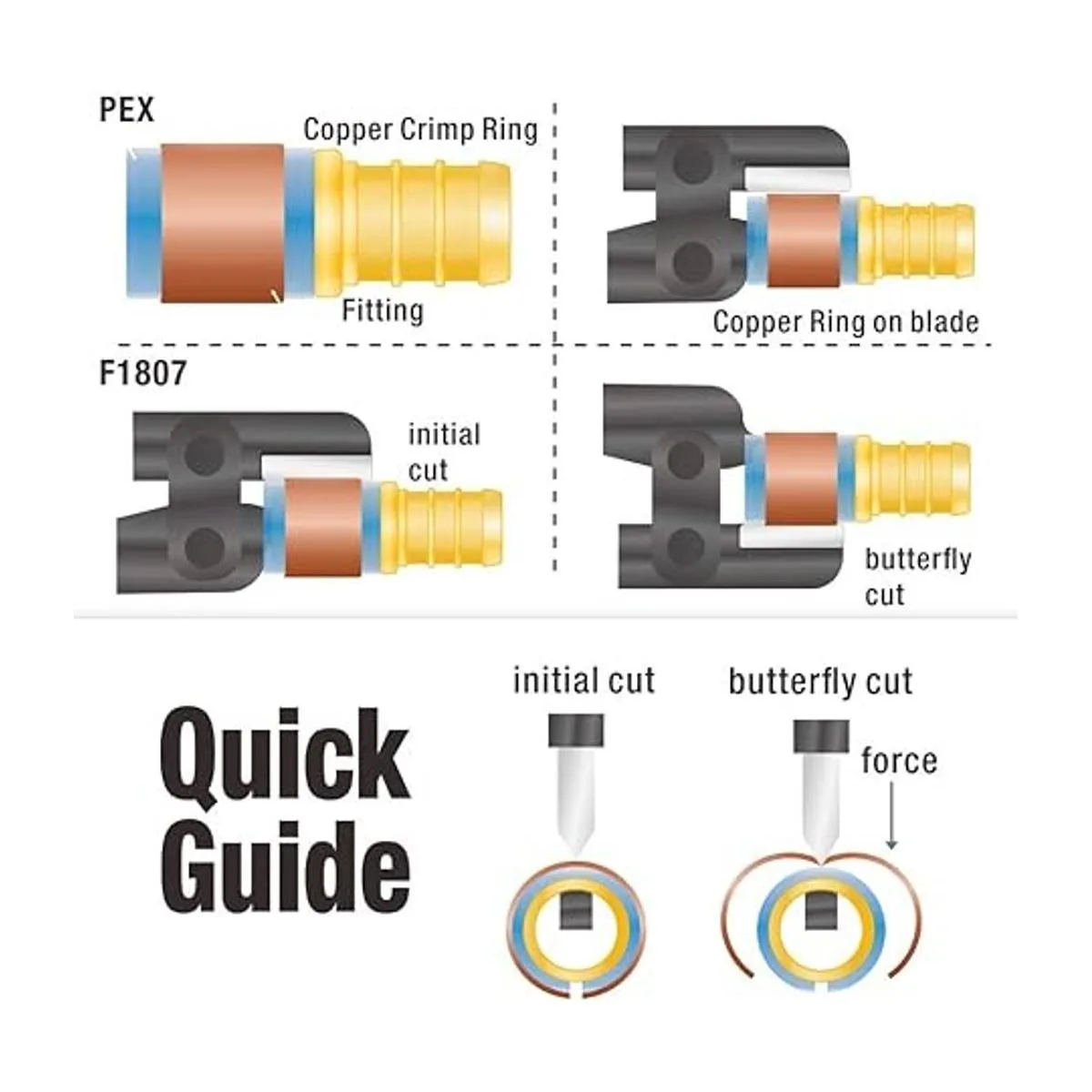 PEX

Copper Crimp Ring

Fitting

Copper Ring on blade

F1807

initial cut

butterfly cut

Quick Guide

initial cut

butterfly cut

force