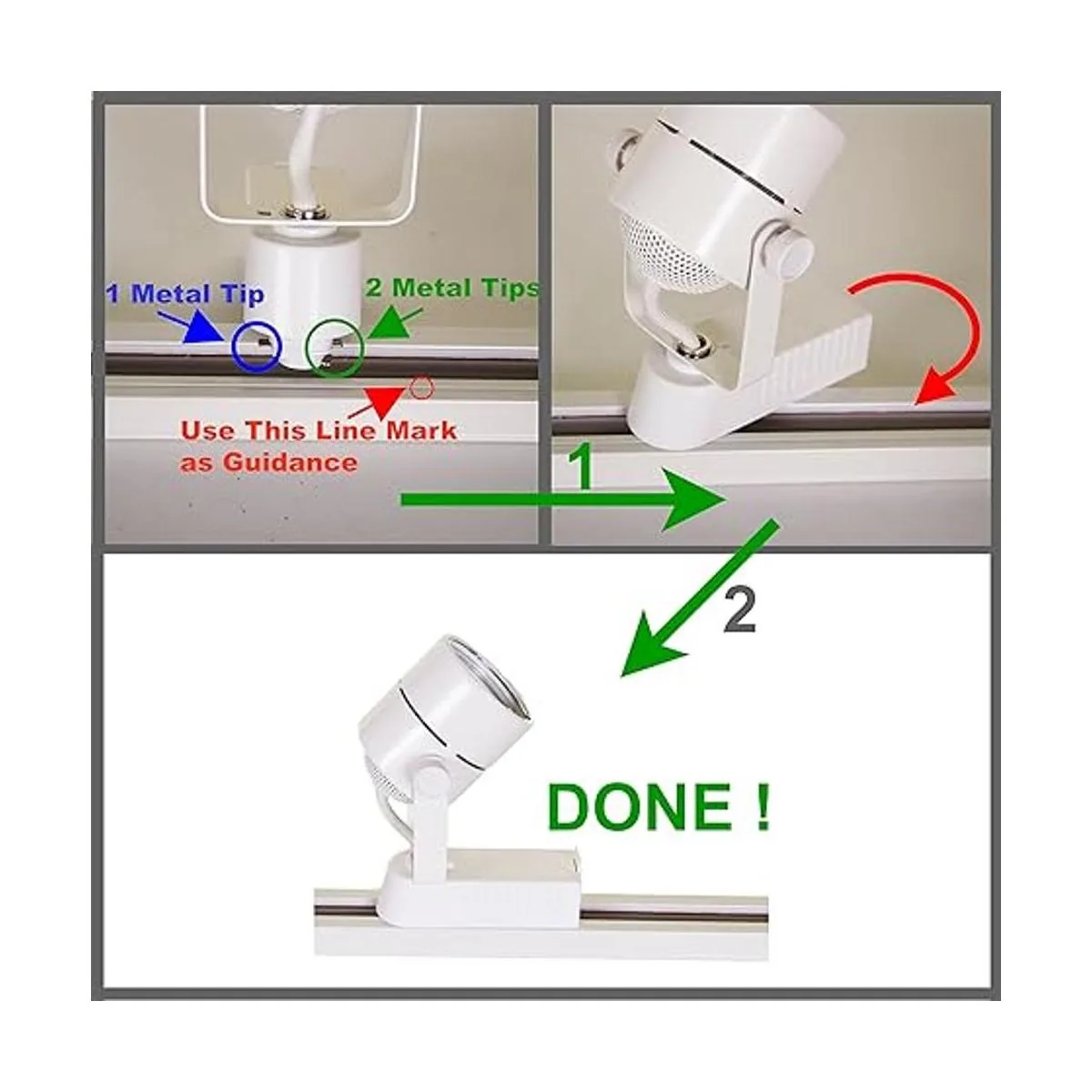 1 Metal Tip

2 Metal Tips

Use This Line Mark as Guidance

1

2

DONE !